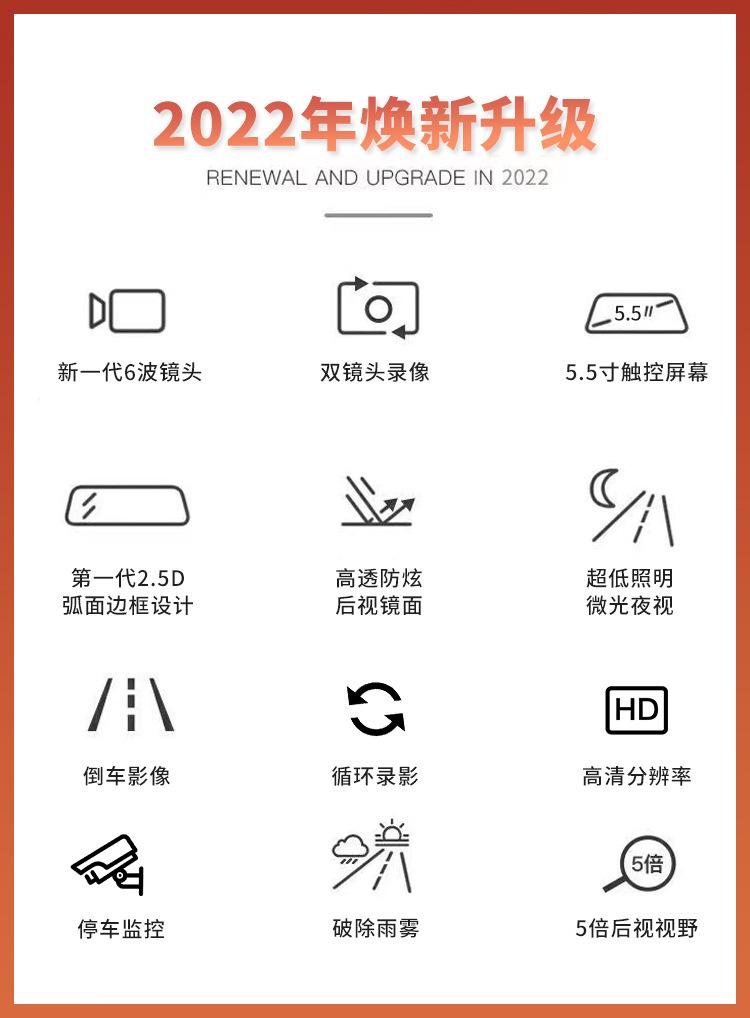 2022年焕新升级

RENEWAL AND UPGRADE IN 2022

新一代6波镜头

双镜头录像

5.5"

5.5寸触控屏幕

第一代2.5D
弧面边框设计

高透防炫
后视镜面

超低照明
微光夜视

倒车影像

循环录影

HD

高清分辨率

停车监控

破除雨雾

5倍

5倍后视视野