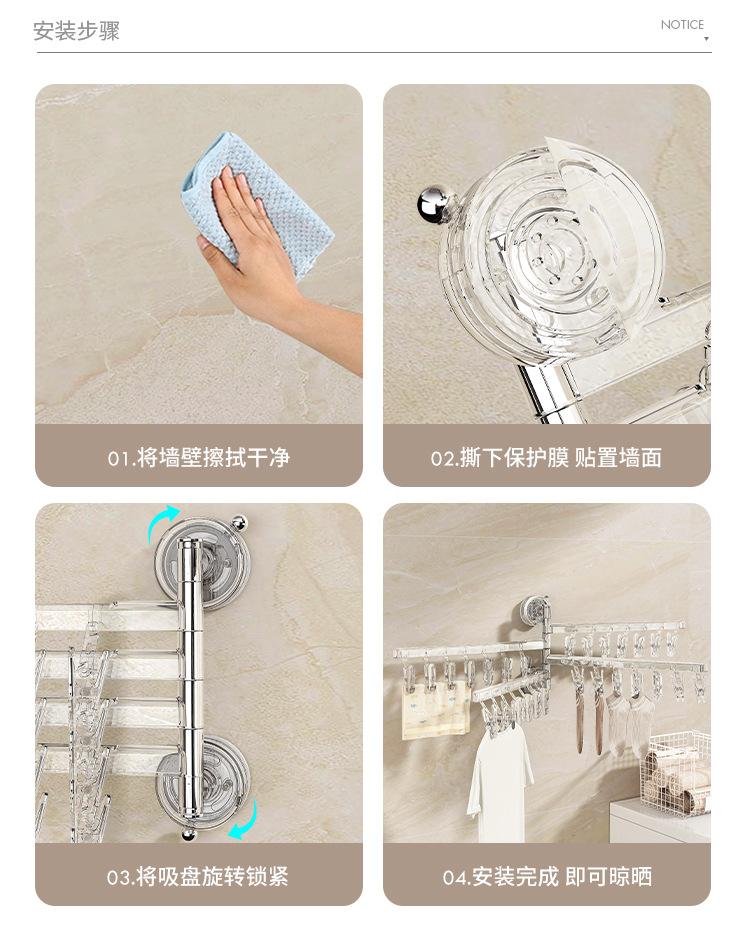 安装步骤

NOTICE

01.将墙壁擦拭干净

02.撕下保护膜 贴置墙面

03.将吸盘旋转锁紧

04.安装完成 即可晾晒