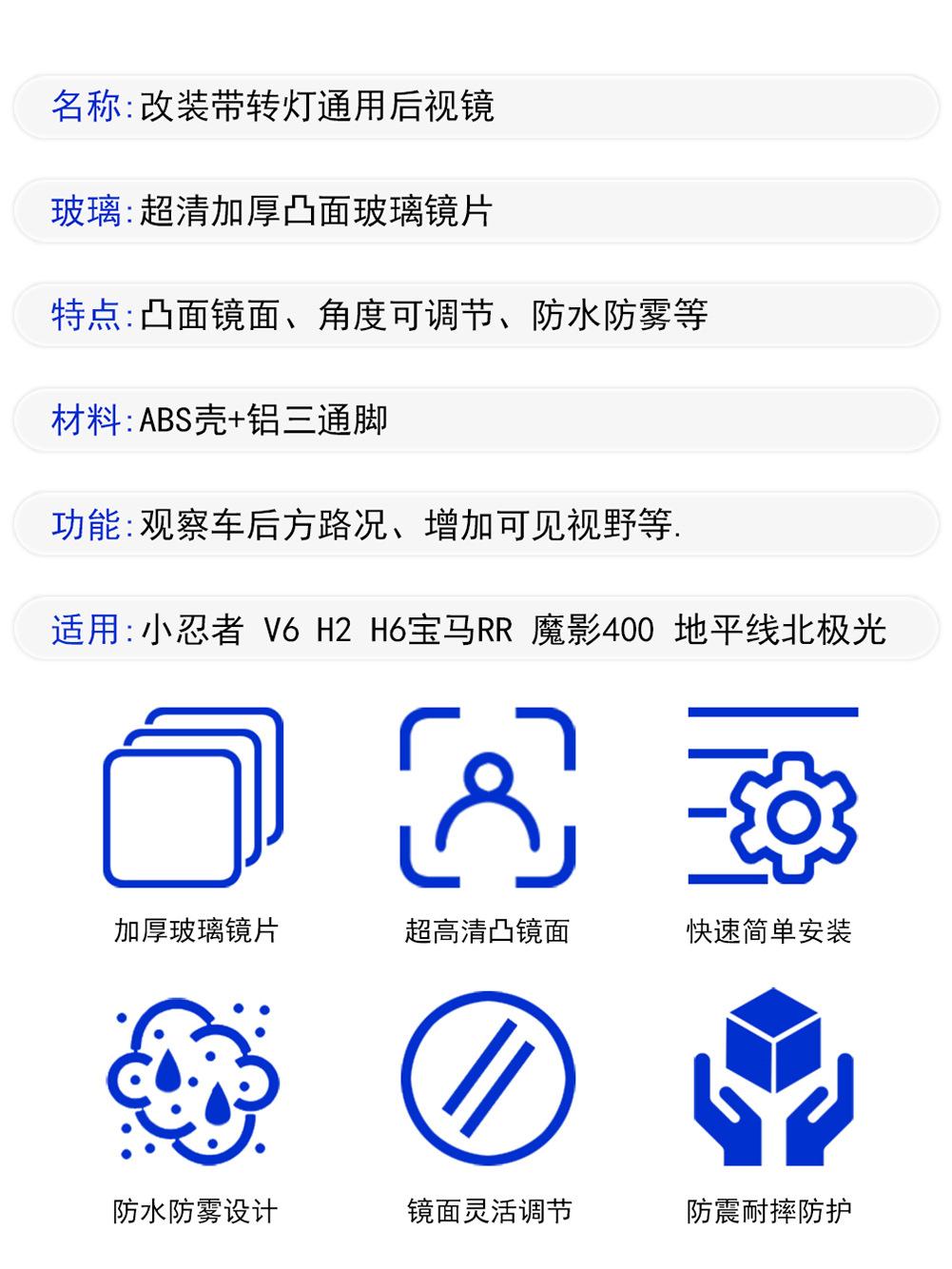 名称:改装带转灯通用后视镜

玻璃:超清加厚凸面玻璃镜片

特点:凸面镜面、角度可调节、防水防雾等

材料:ABS壳+铝三通脚

功能:观察车后方路况、增加可见视野等.

适用:小忍者 V6 H2 H6宝马RR 魔影400 地平线北极光

加厚玻璃镜片

超高清凸镜面

快速简单安装

防水防雾设计

镜面灵活调节

防震耐摔防护