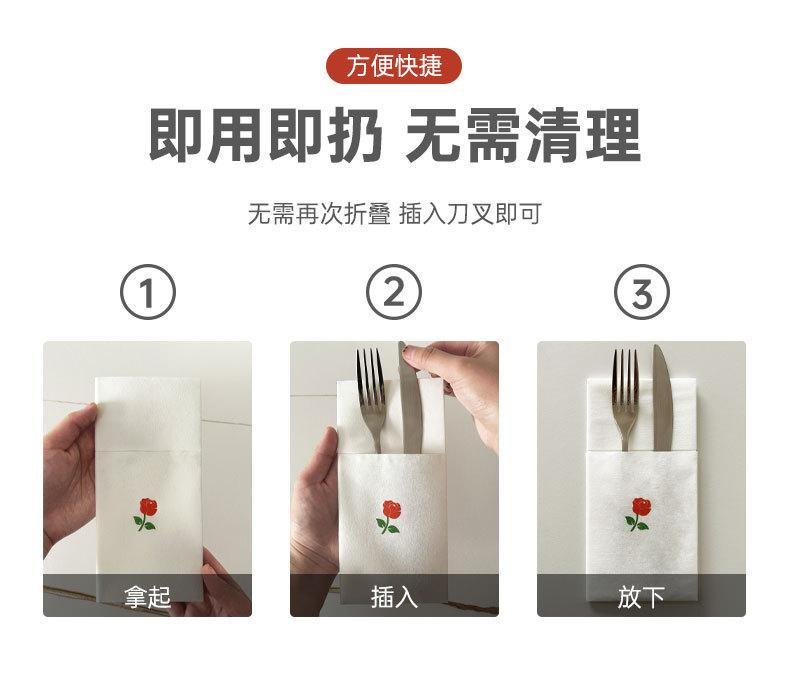 方便快捷

即用即扔 无需清理

无需再次折叠 插入刀叉即可

①

拿起

②

插入

③

放下