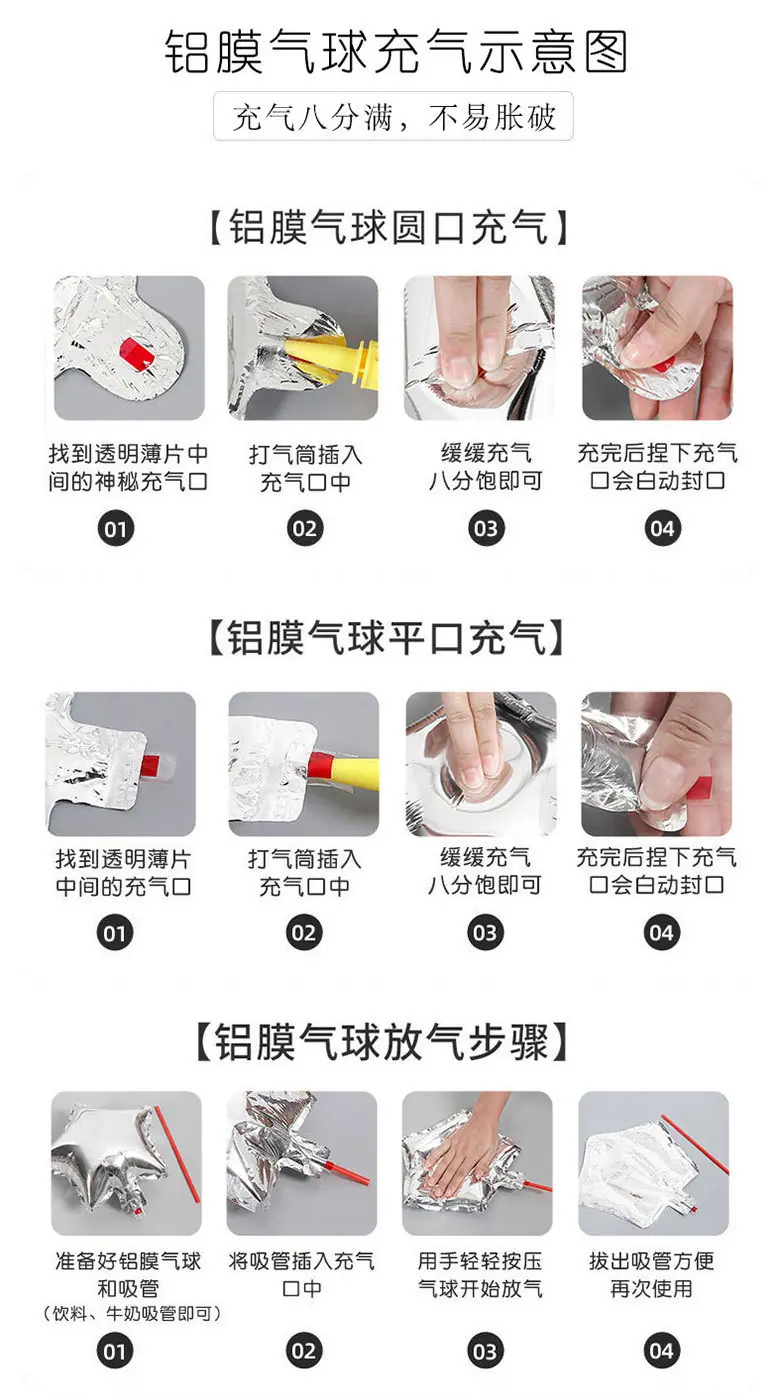 铝膜气球充气示意图

充气八分满，不易胀破

【铝膜气球圆口充气】

找到透明薄片中间的神秘充气口

01

打气筒插入充气口中

02

缓缓充气八分饱即可

03

充完后捏下充气口会自动封口

04

【铝膜气球平口充气】

找到透明薄片中间的充气口

01

打气筒插入充气口中

02

缓缓充气八分饱即可

03

充完后捏下充气口会自动封口

04

【铝膜气球放气步骤】

准备好铝膜气球和吸管
（饮料、牛奶吸管即可）

01

将吸管插入充气口中

02

用手轻轻按压气球开始放气

03

拔出吸管方便再次使用

04