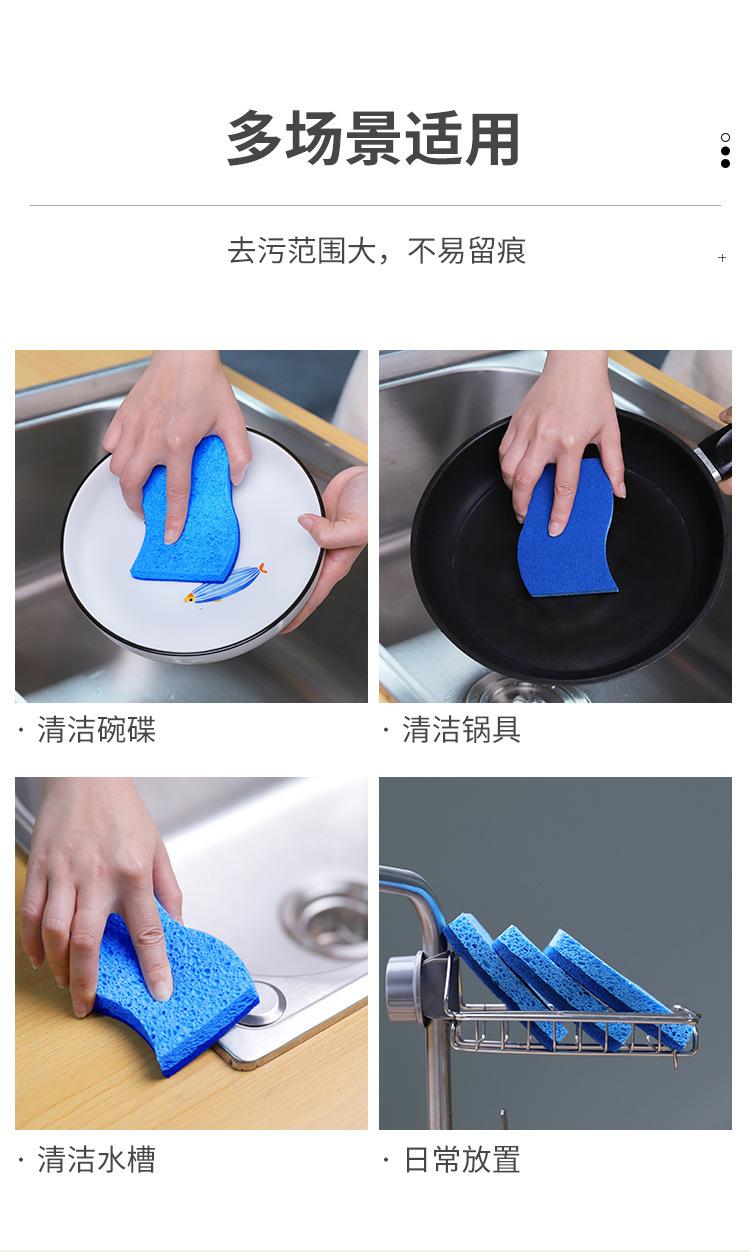 多场景适用

去污范围大，不易留痕

· 清洁碗碟

· 清洁锅具

· 清洁水槽

· 日常放置