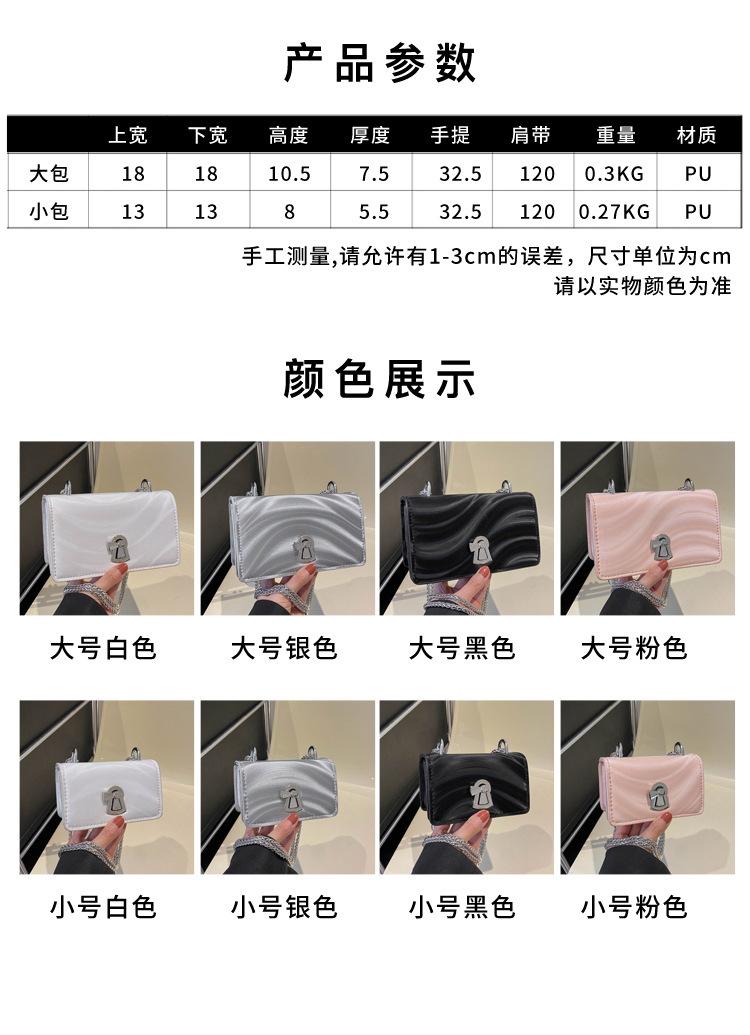 产品参数

| | 上宽 | 下宽 | 高度 | 厚度 | 手提 | 肩带 | 重量 | 材质 |
|---|---|---|---|---|---|---|---|---|
| 大包 | 18 | 18 | 10.5 | 7.5 | 32.5 | 120 | 0.3KG | PU |
| 小包 | 13 | 13 | 8 | 5.5 | 32.5 | 120 | 0.27KG | PU |

手工测量,请允许有1-3cm的误差，尺寸单位为cm
请以实物颜色为准

颜色展示

大号白色 大号银色 大号黑色 大号粉色

小号白色 小号银色 小号黑色 小号粉色