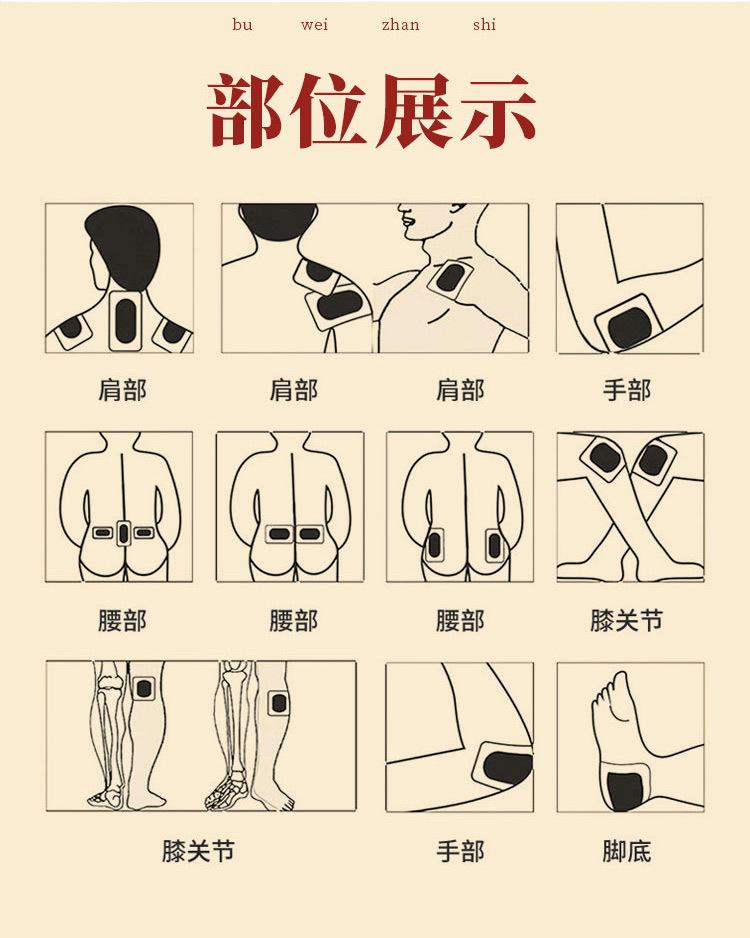 bu wei zhan shi

部位展示

肩部

肩部

肩部

手部

腰部

腰部

腰部

膝关节

膝关节

手部

脚底