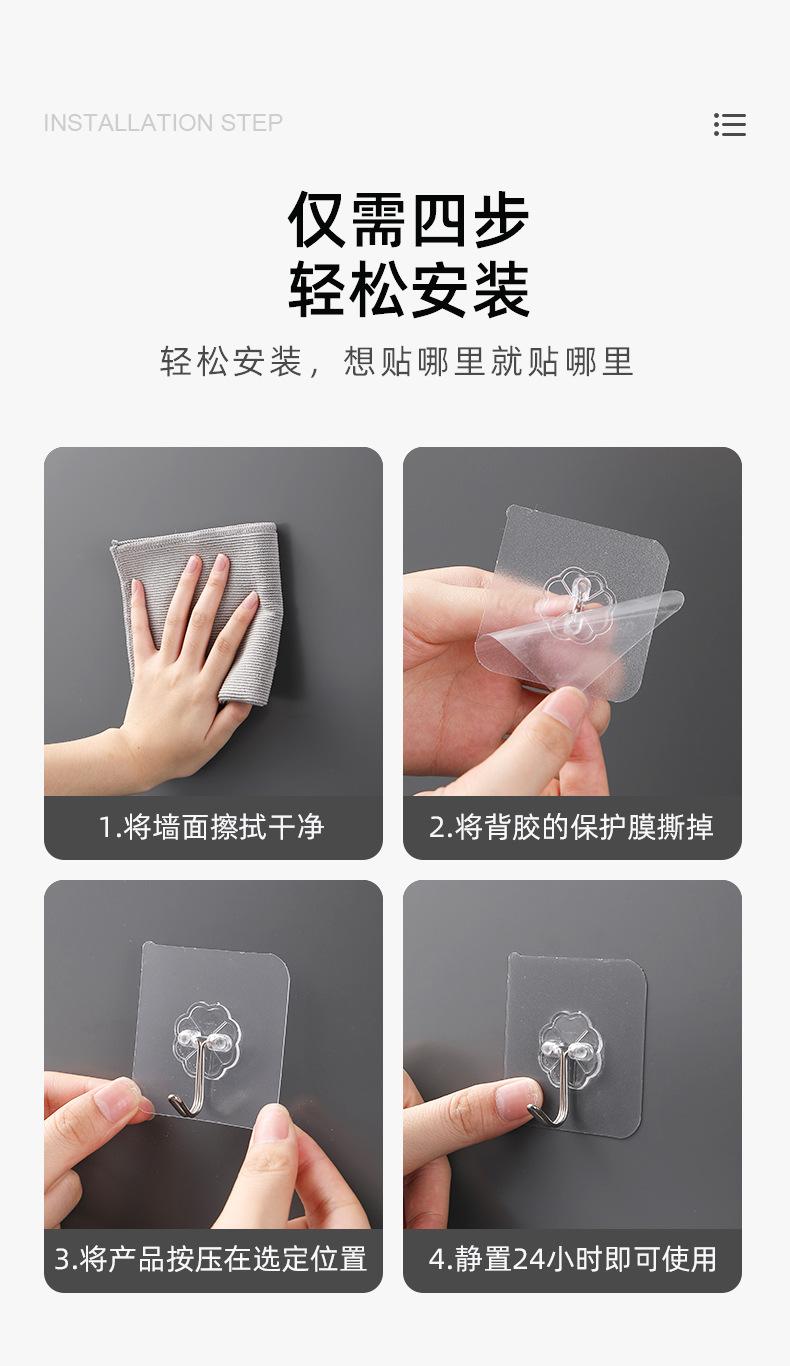 INSTALLATION STEP

仅需四步
轻松安装

轻松安装，想贴哪里就贴哪里

1.将墙面擦拭干净

2.将背胶的保护膜撕掉

3.将产品按压在选定位置

4.静置24小时即可使用