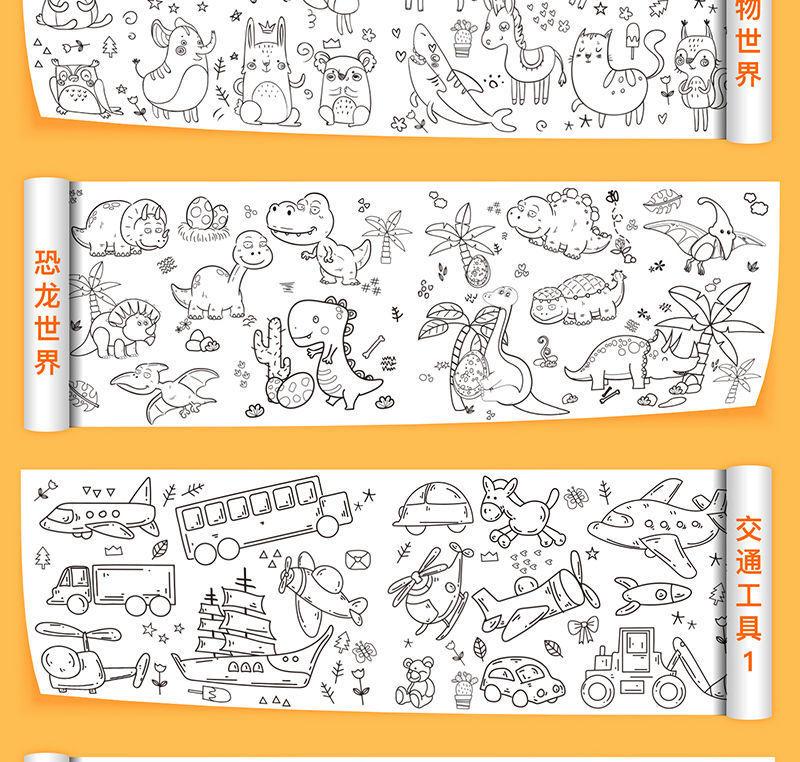 物世界

恐龙世界

交通工具1