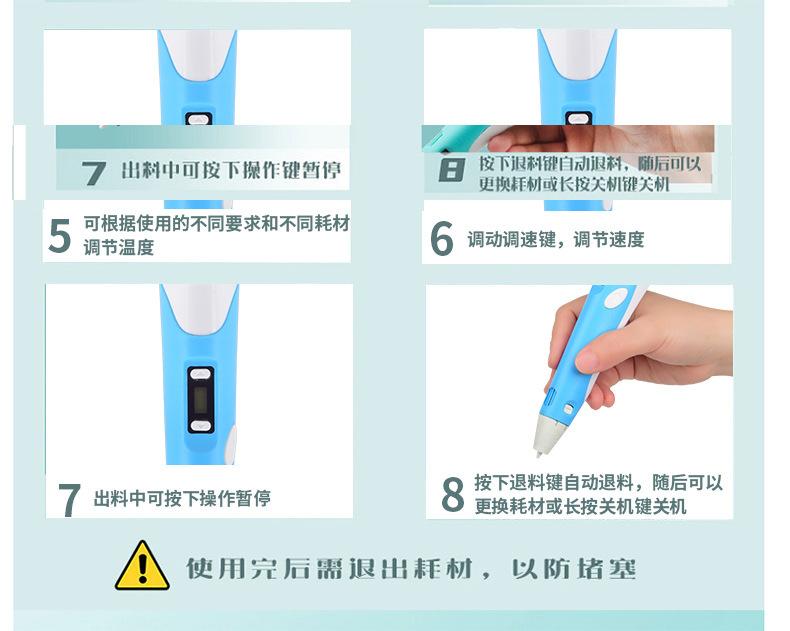 7 出料中可按下操作键暂停

8 按下退料键自动退料，随后可以更换耗材或长按关机键关机

5 可根据使用的不同要求和不同耗材调节温度

6 调动调速键，调节速度

7 出料中可按下操作暂停

8 按下退料键自动退料，随后可以更换耗材或长按关机键关机

使用完后需退出耗材，以防堵塞