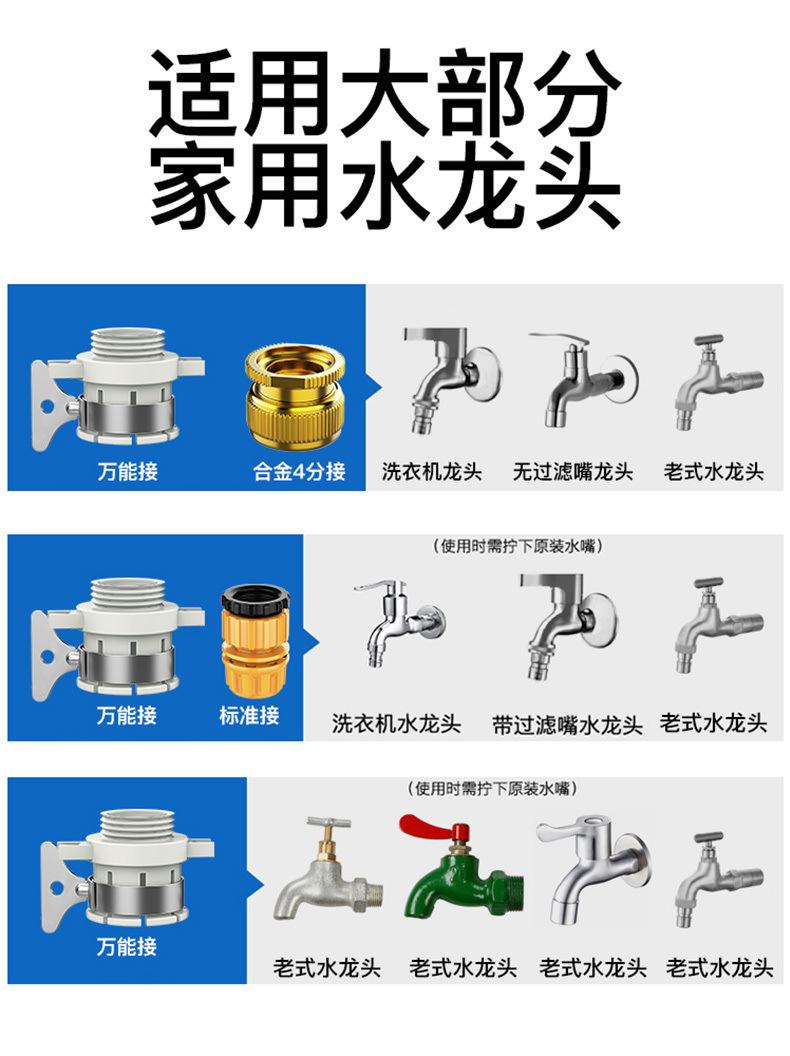 适用大部分
家用水龙头

万能接
合金4分接
洗衣机龙头
无过滤嘴龙头
老式水龙头

（使用时需拧下原装水嘴）
万能接
标准接
洗衣机水龙头
带过滤嘴水龙头
老式水龙头

（使用时需拧下原装水嘴）
万能接
老式水龙头
老式水龙头
老式水龙头
老式水龙头