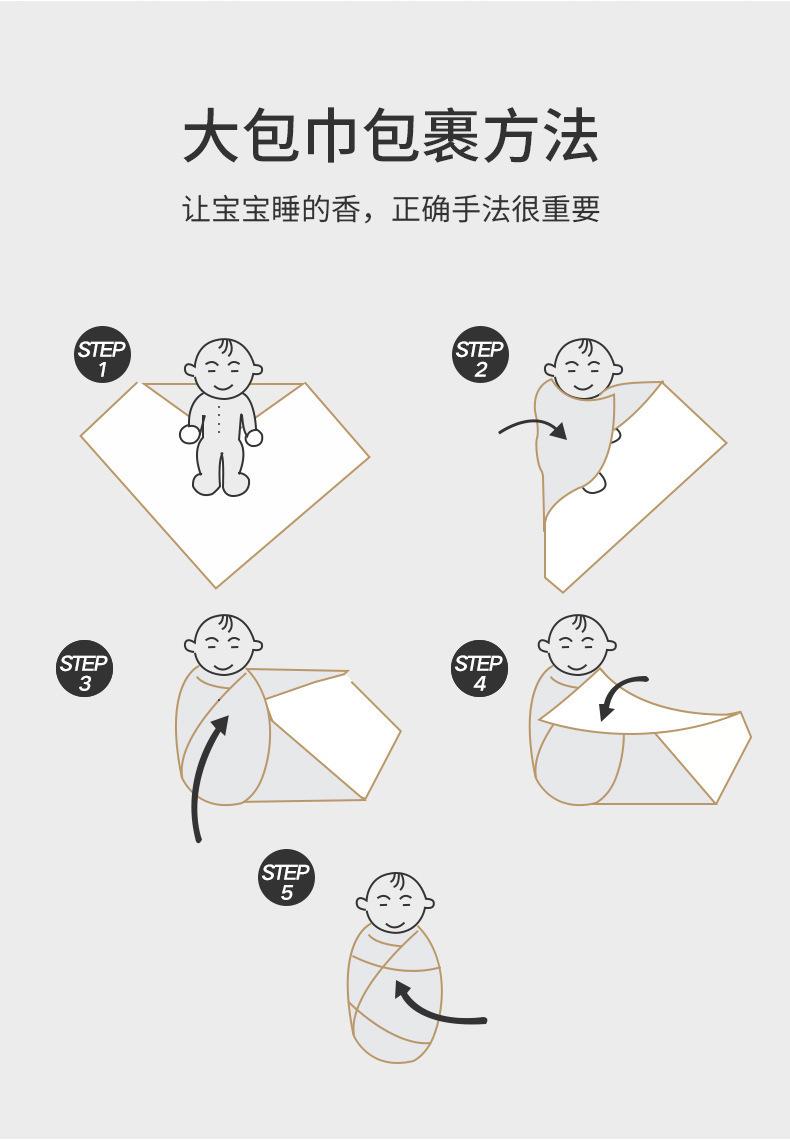 大包巾包裹方法

让宝宝睡的香，正确手法很重要

STEP 1

STEP 2

STEP 3

STEP 4

STEP 5