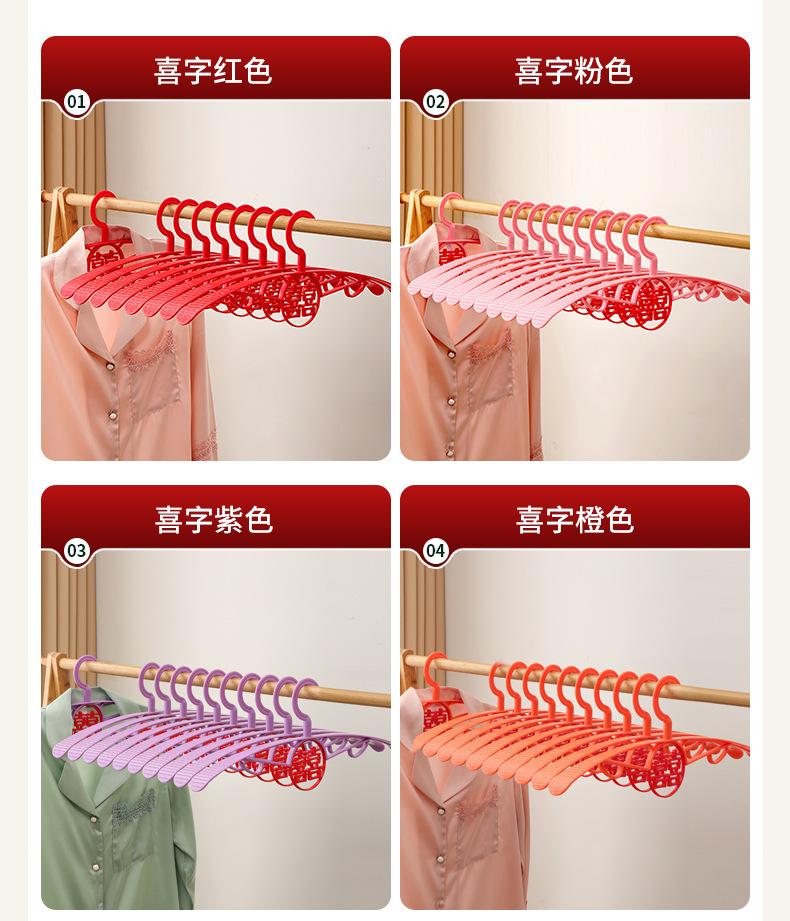 喜字红色
01

喜字粉色
02

喜字紫色
03

喜字橙色
04