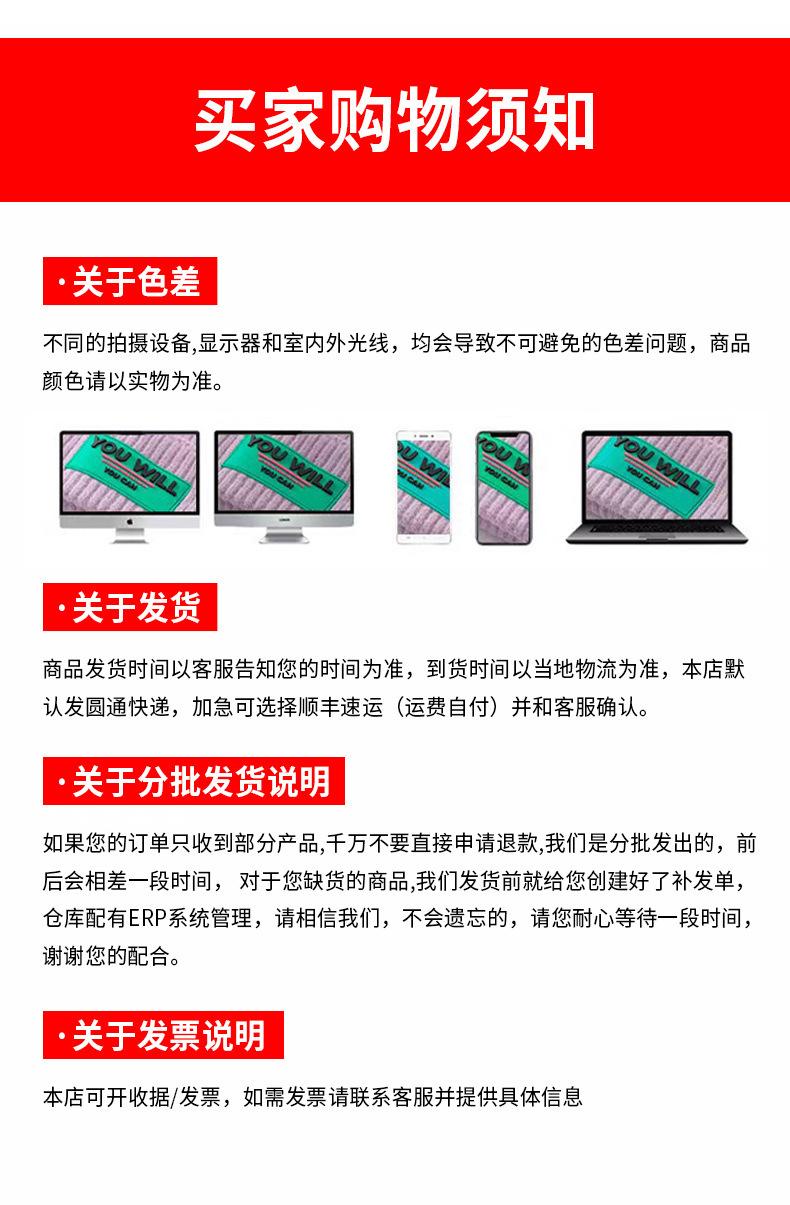 买家购物须知

·关于色差

不同的拍摄设备,显示器和室内外光线，均会导致不可避免的色差问题，商品颜色请以实物为准。

YOU WILL
YOU CAN

YOU WILL
YOU CAN

YOU WILL

YOU WILL

YOU WILL
YOU CAN

·关于发货

商品发货时间以客服告知您的时间为准，到货时间以当地物流为准，本店默认发圆通快递，加急可选择顺丰速运（运费自付）并和客服确认。

·关于分批发货说明

如果您的订单只收到部分产品,千万不要直接申请退款,我们是分批发出的，前后会相差一段时间， 对于您缺货的商品,我们发货前就给您创建好了补发单，仓库配有ERP系统管理，请相信我们，不会遗忘的，请您耐心等待一段时间，谢谢您的配合。

·关于发票说明

本店可开收据/发票，如需发票请联系客服并提供具体信息