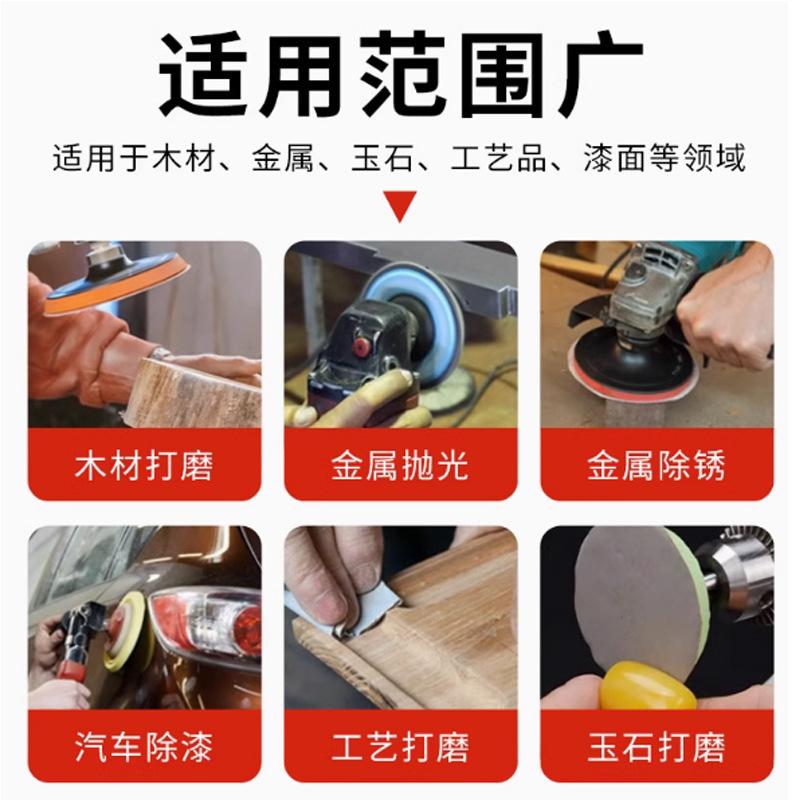 适用范围广

适用于木材、金属、玉石、工艺品、漆面等领域

木材打磨

金属抛光

金属除锈

汽车除漆

工艺打磨

玉石打磨