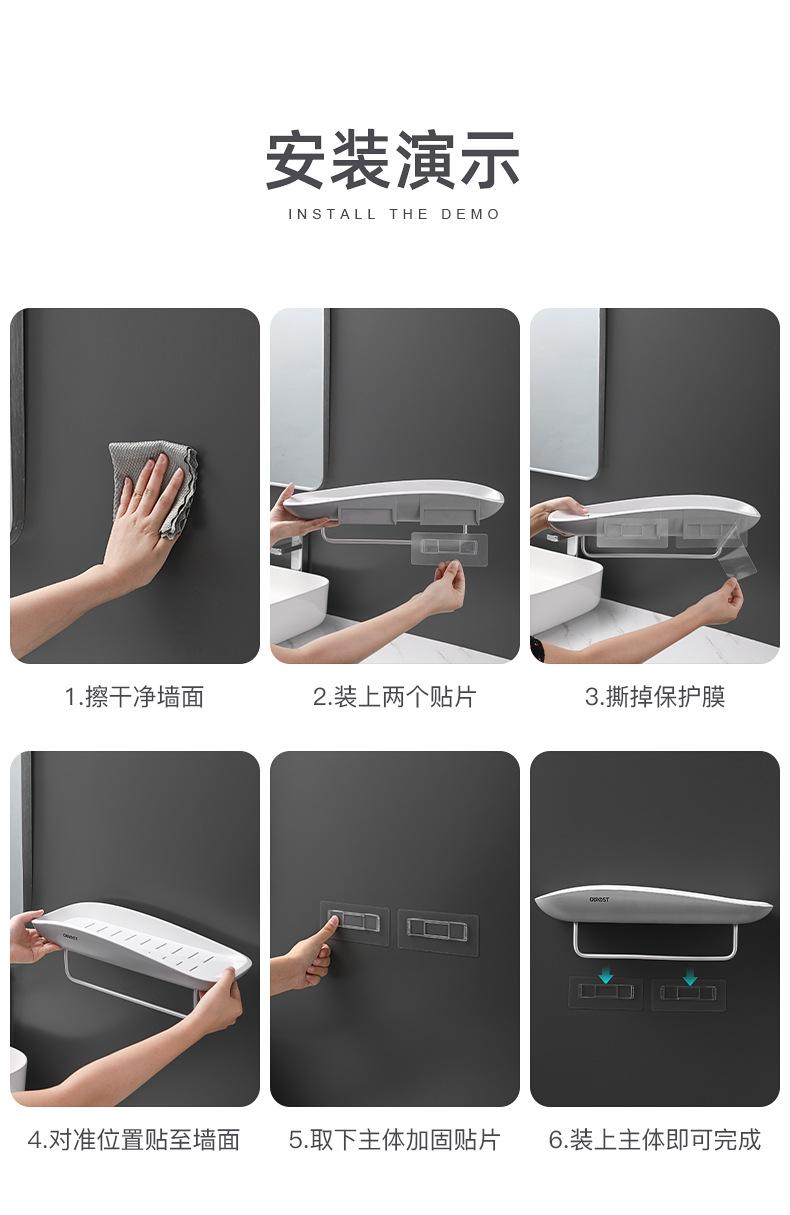 安装演示
INSTALL THE DEMO

1.擦干净墙面

2.装上两个贴片

3.撕掉保护膜

OSKOST

4.对准位置贴至墙面

5.取下主体加固贴片

OSKOST

6.装上主体即可完成