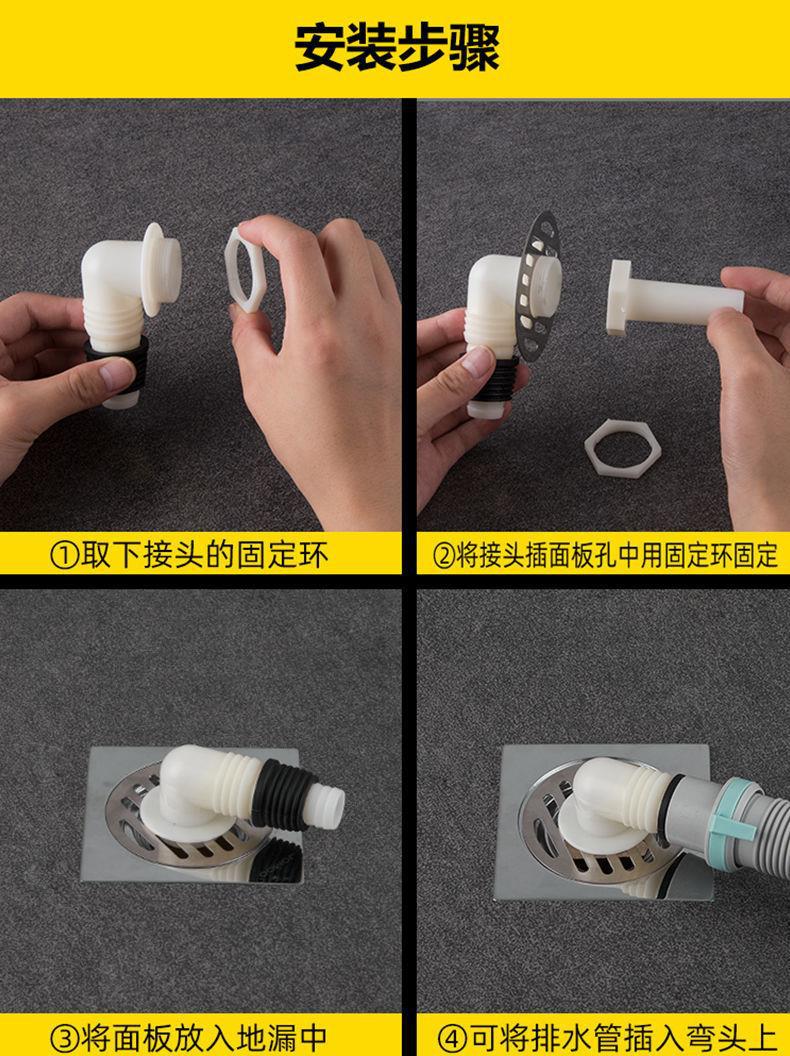 安装步骤

①取下接头的固定环

②将接头插面板孔中用固定环固定

③将面板放入地漏中

④可将排水管插入弯头上