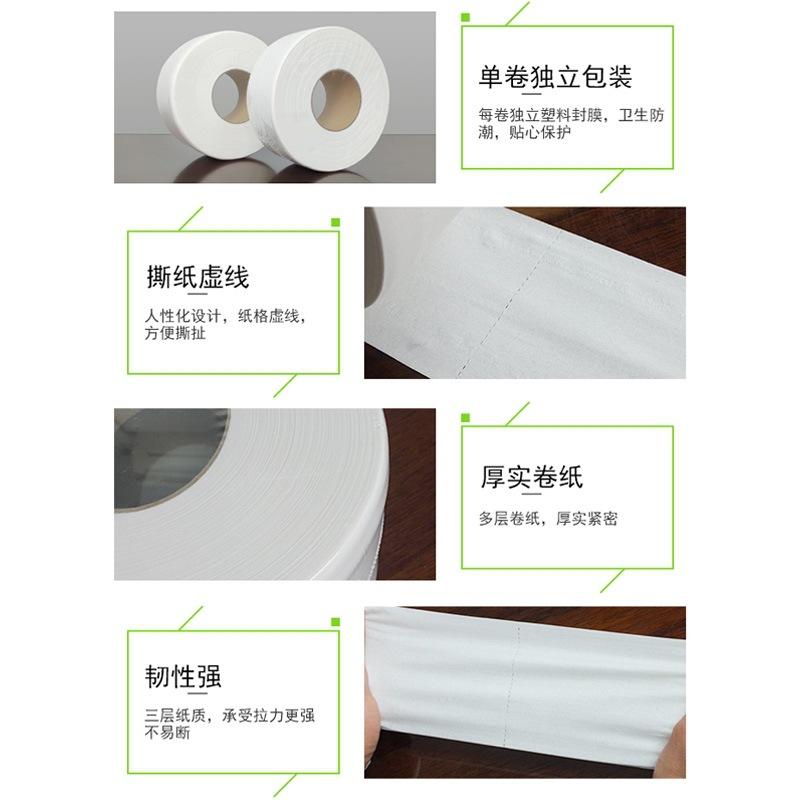 单卷独立包装

每卷独立塑料封膜，卫生防潮，贴心保护

撕纸虚线

人性化设计，纸格虚线，方便撕扯

厚实卷纸

多层卷纸，厚实紧密

韧性强

三层纸质，承受拉力更强不易断