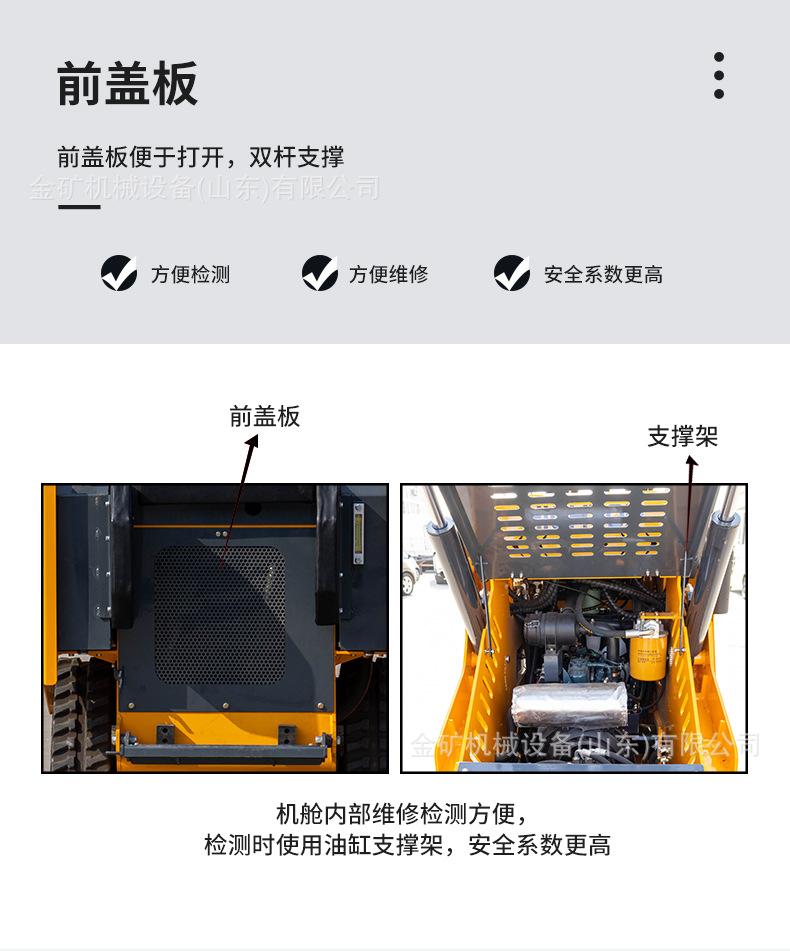 前盖板

前盖板便于打开，双杆支撑
金矿机械设备(山东)有限公司

方便检测
方便维修
安全系数更高

前盖板
支撑架

金矿机械设备(山东)有限公司

机舱内部维修检测方便，
检测时使用油缸支撑架，安全系数更高