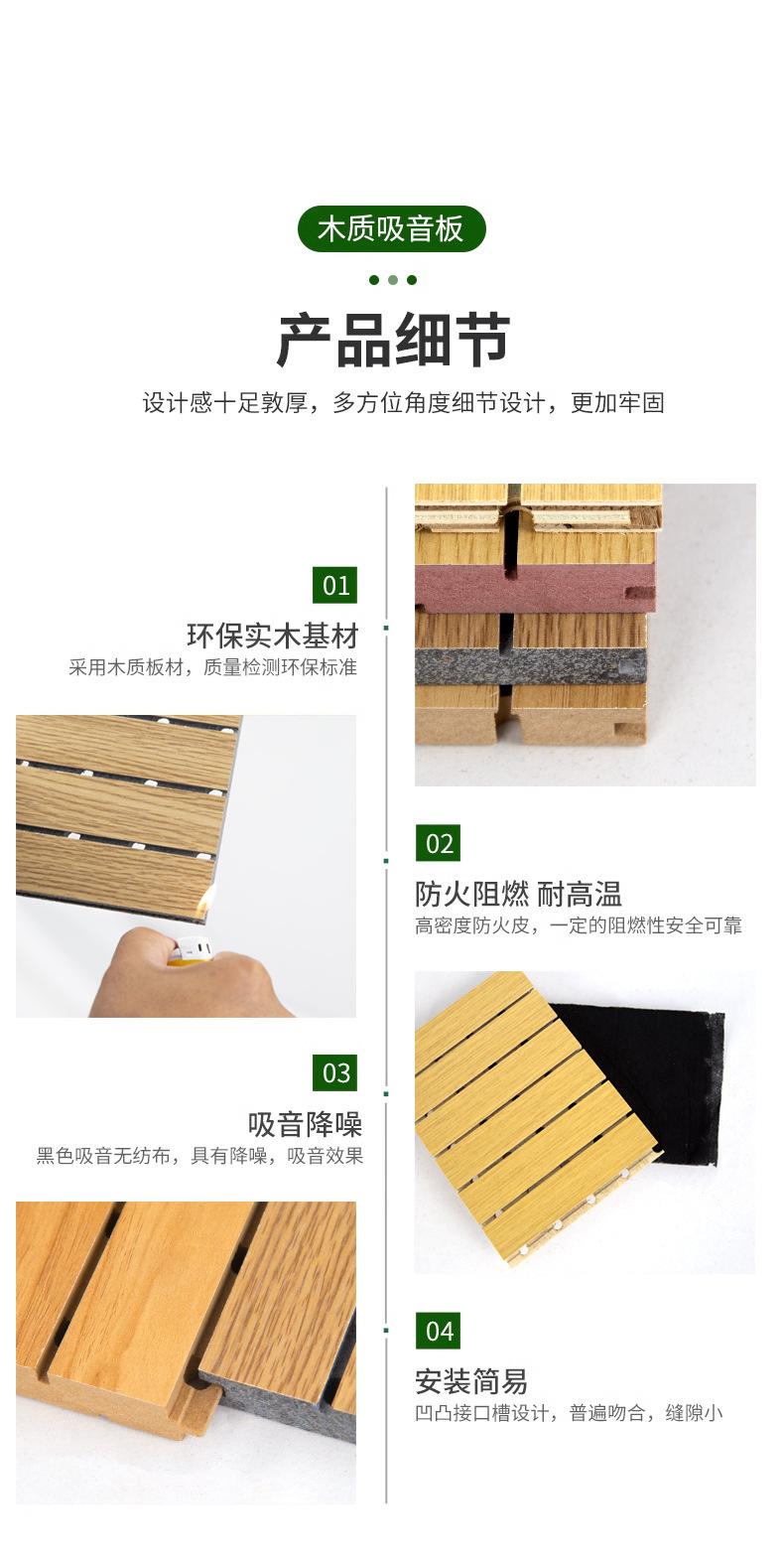 木质吸音板

产品细节

设计感十足敦厚，多方位角度细节设计，更加牢固

01

环保实木基材

采用木质板材，质量检测环保标准

02

防火阻燃 耐高温

高密度防火皮，一定的阻燃性安全可靠

03

吸音降噪

黑色吸音无纺布，具有降噪，吸音效果

04

安装简易

凹凸接口槽设计，普遍吻合，缝隙小