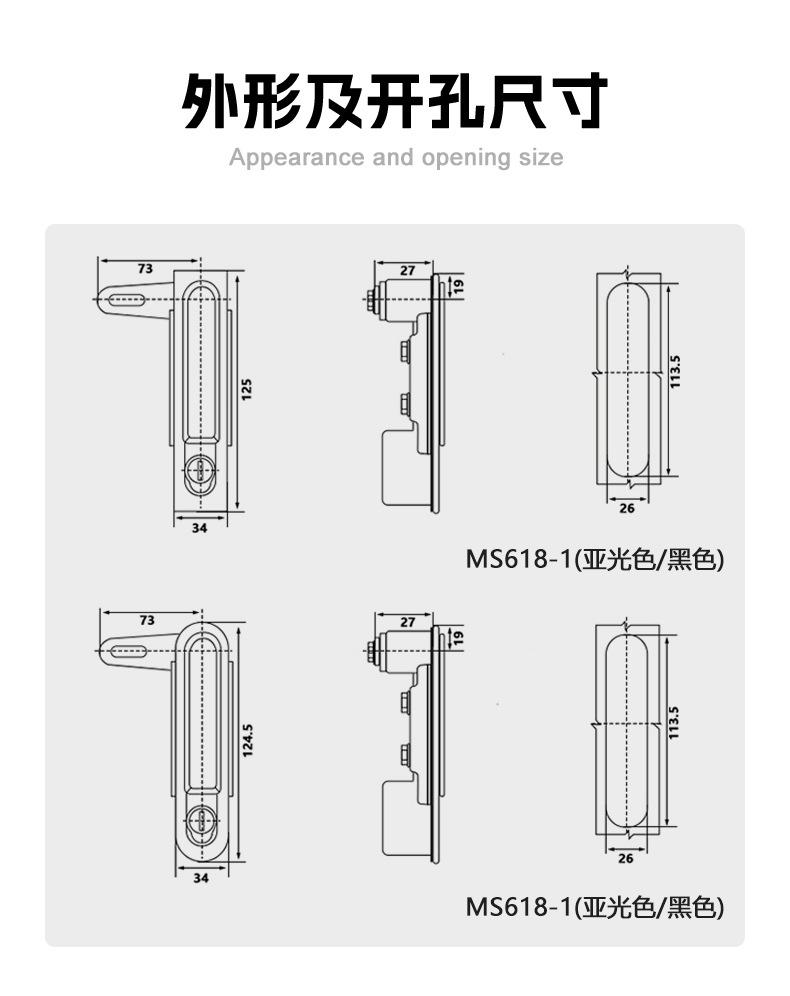 外形及开孔尺寸
Appearance and opening size

73
125
34
27
19
113.5
26
MS618-1(亚光色/黑色)

73
124.5
34
27
19
113.5
26
MS618-1(亚光色/黑色)