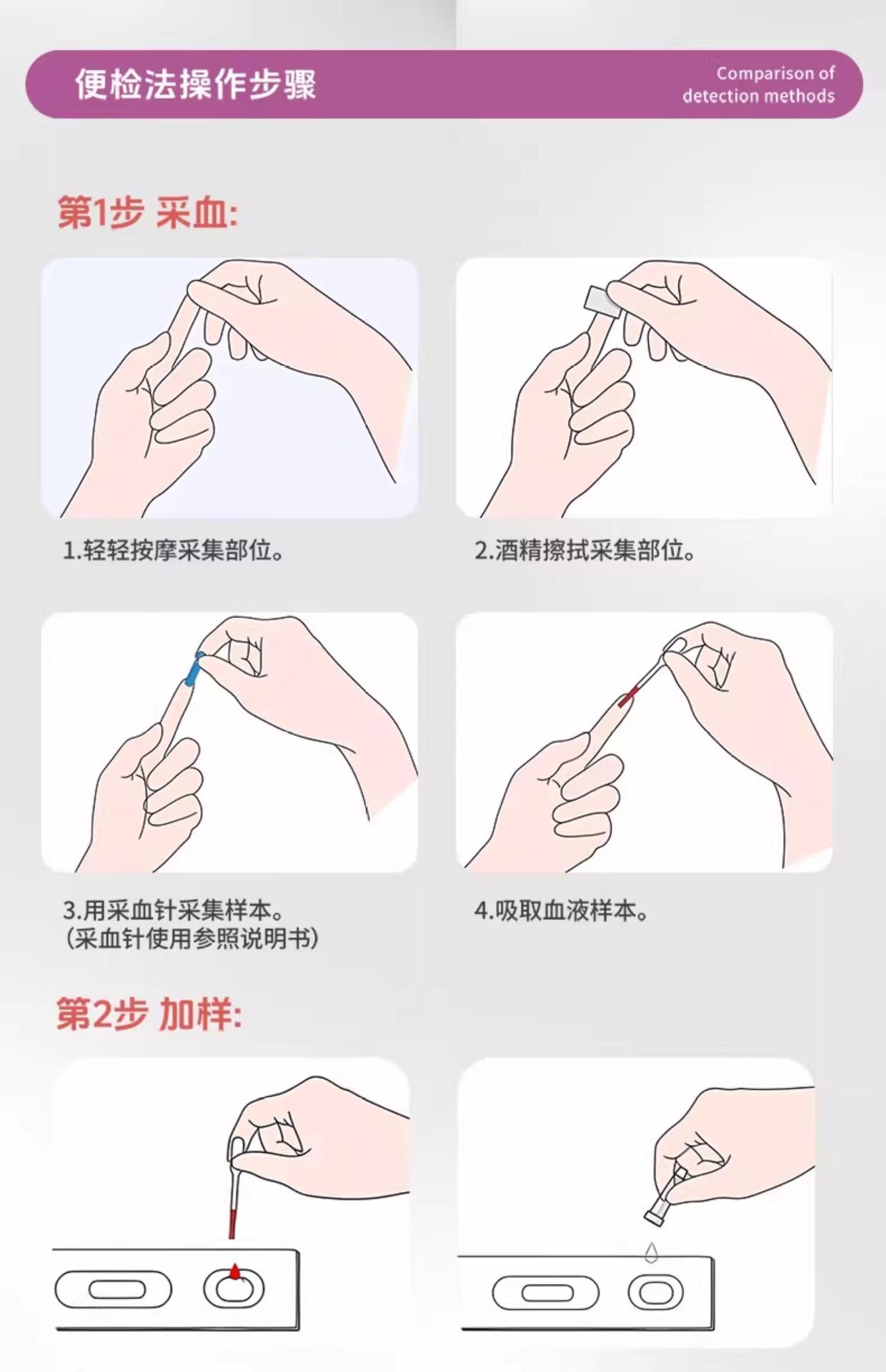 便检法操作步骤

Comparison of detection methods

第1步 采血:

1.轻轻按摩采集部位。

2.酒精擦拭采集部位。

3.用采血针采集样本。
(采血针使用参照说明书)

4.吸取血液样本。

第2步 加样: