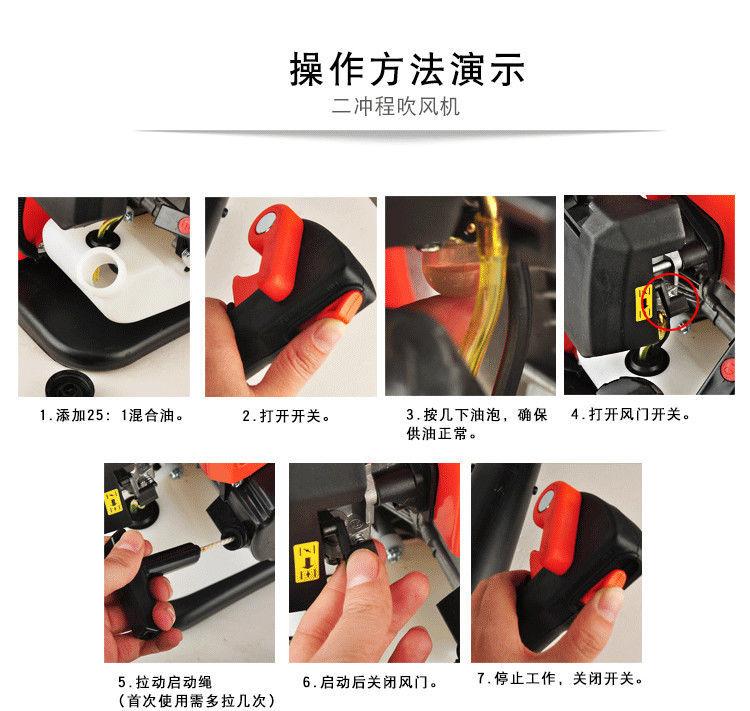 操作方法演示

二冲程吹风机

1.添加25：1混合油。

2.打开开关。

3.按几下油泡，确保供油正常。

4.打开风门开关。

5.拉动启动绳（首次使用需多拉几次）

6.启动后关闭风门。

7.停止工作，关闭开关。