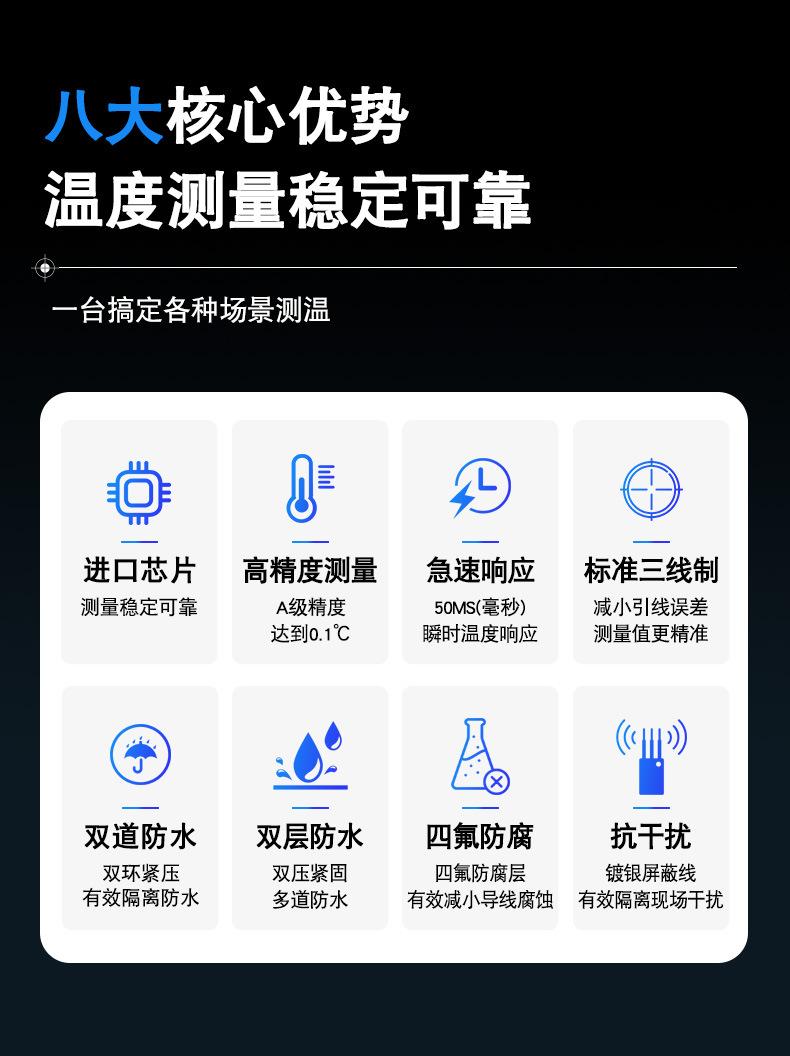 八大核心优势
温度测量稳定可靠

一台搞定各种场景测温

进口芯片
测量稳定可靠

高精度测量
A级精度
达到0.1℃

急速响应
50MS(毫秒)
瞬时温度响应

标准三线制
减小引线误差
测量值更精准

双道防水
双环紧压
有效隔离防水

双层防水
双压紧固
多道防水

四氟防腐
四氟防腐层
有效减小导线腐蚀

抗干扰
镀银屏蔽线
有效隔离现场干扰