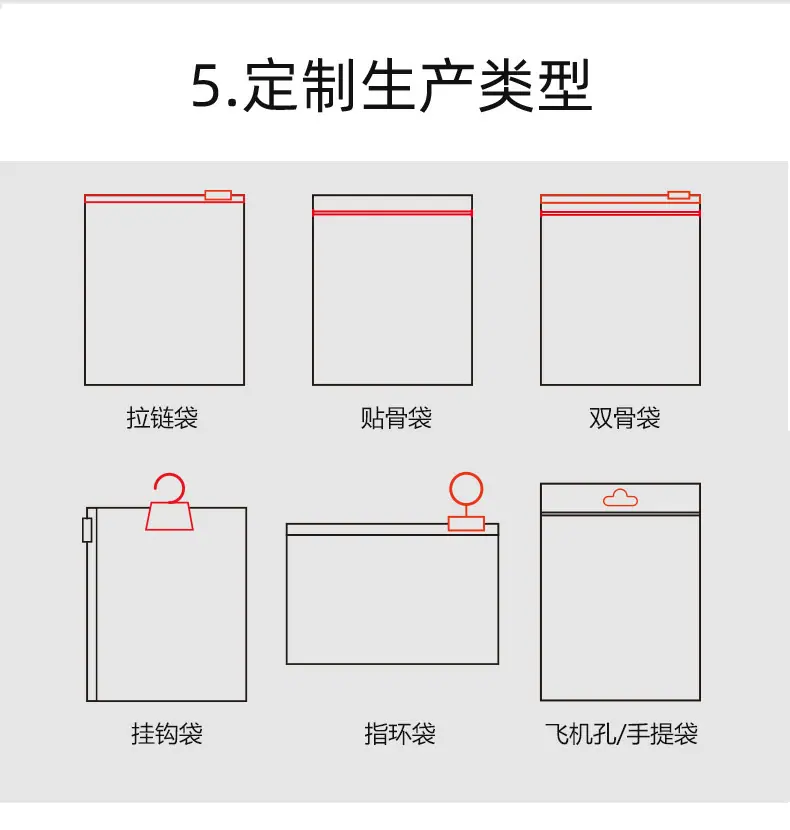 5.定制生产类型

拉链袋

贴骨袋

双骨袋

挂钩袋

指环袋

飞机孔/手提袋