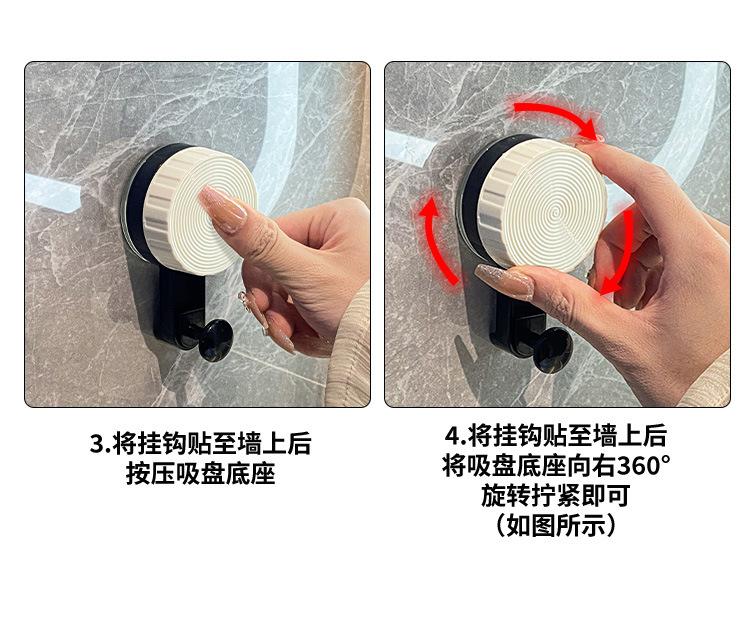 3.将挂钩贴至墙上后
按压吸盘底座

4.将挂钩贴至墙上后
将吸盘底座向右360°
旋转拧紧即可
（如图所示）