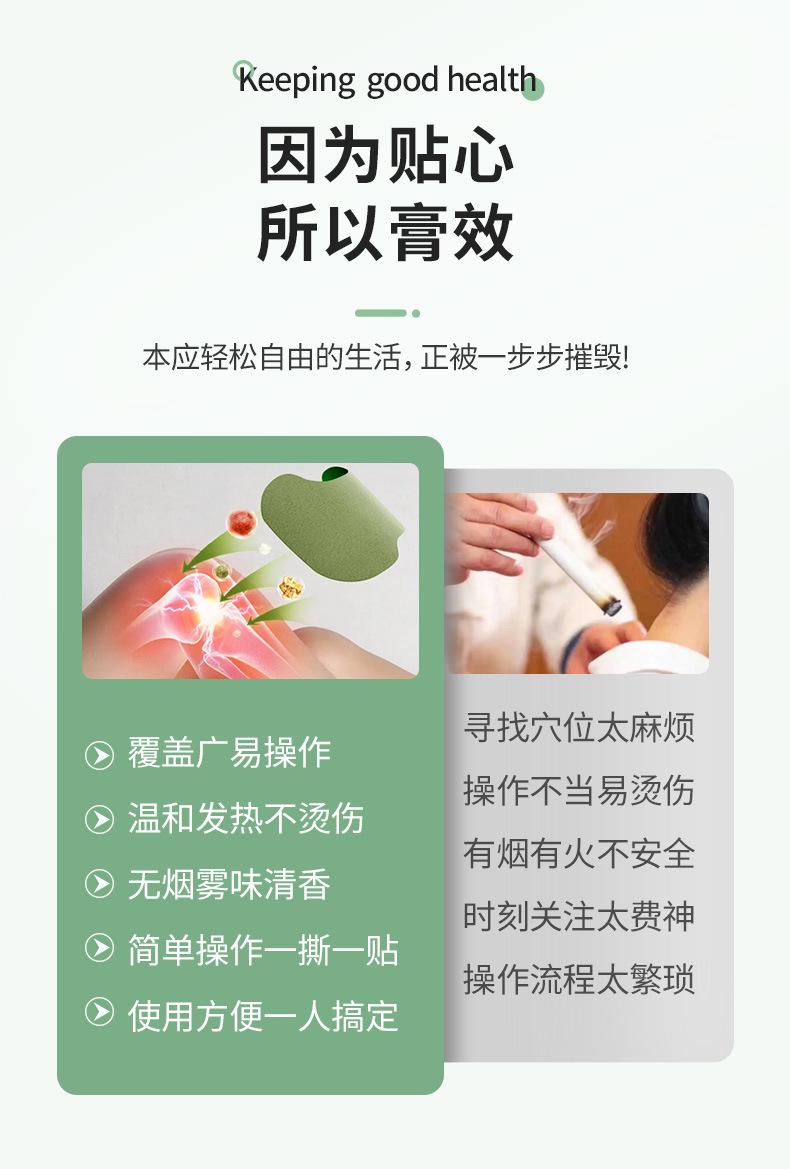 Keeping good health

因为贴心
所以膏效

本应轻松自由的生活，正被一步步摧毁!

覆盖广易操作
温和发热不烫伤
无烟雾味清香
简单操作一撕一贴
使用方便一人搞定

寻找穴位太麻烦
操作不当易烫伤
有烟有火不安全
时刻关注太费神
操作流程太繁琐