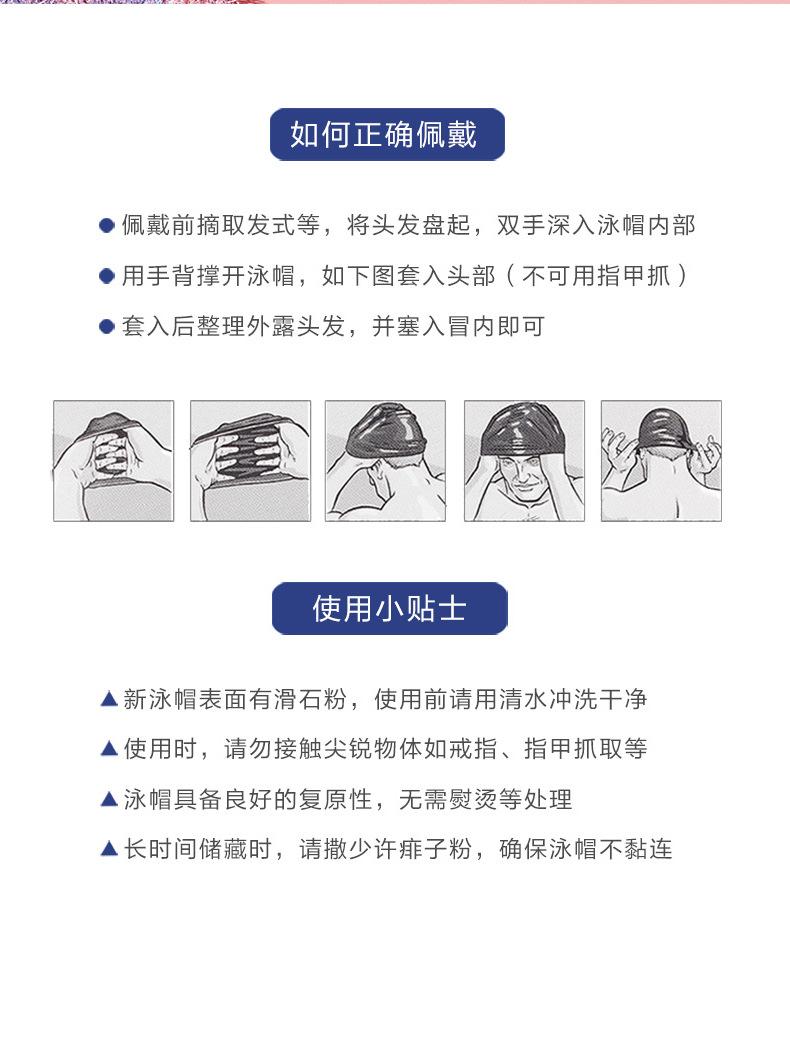 如何正确佩戴

● 佩戴前摘取发式等，将头发盘起，双手深入泳帽内部

● 用手背撑开泳帽，如下图套入头部（不可用指甲抓）

● 套入后整理外露头发，并塞入冒内即可

使用小贴士

▲ 新泳帽表面有滑石粉，使用前请用清水冲洗干净

▲ 使用时，请勿接触尖锐物体如戒指、指甲抓取等

▲ 泳帽具备良好的复原性，无需熨烫等处理

▲ 长时间储藏时，请撒少许痱子粉，确保泳帽不黏连