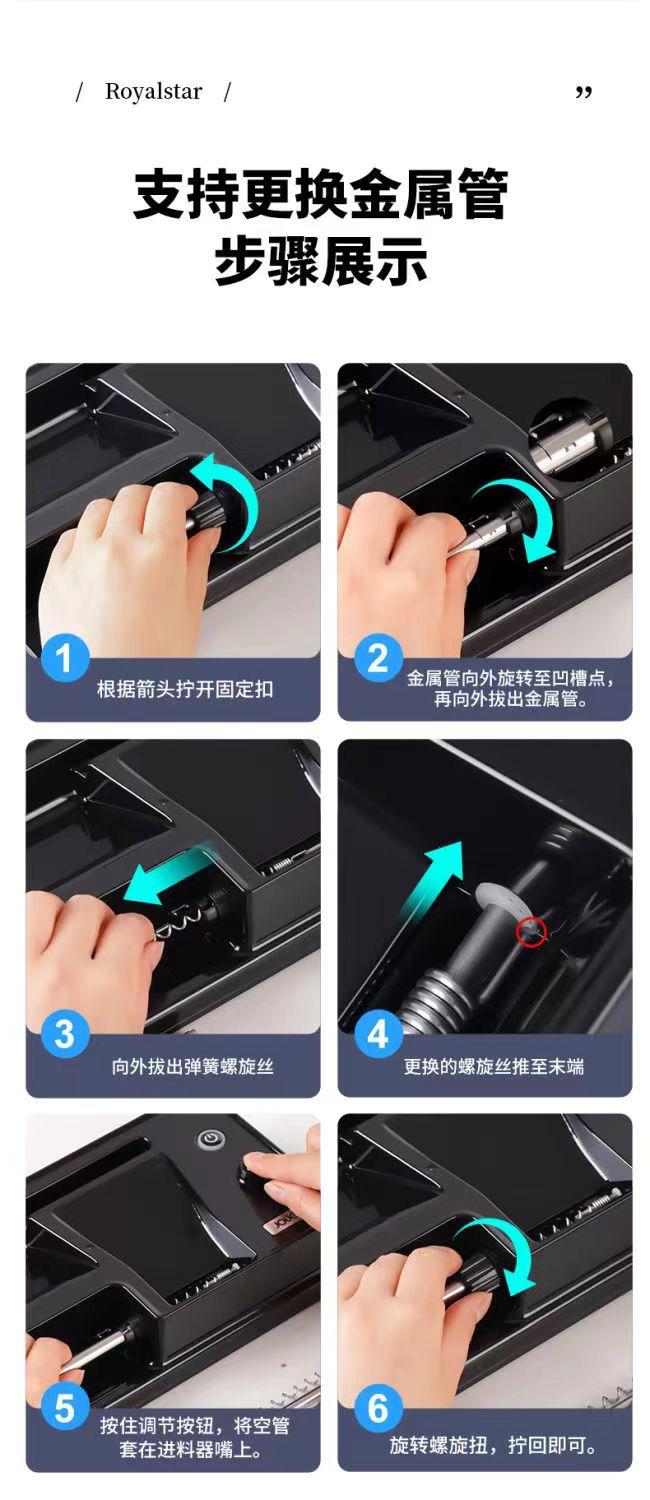 / Royalstar /

”

支持更换金属管
步骤展示

1
根据箭头拧开固定扣

2
金属管向外旋转至凹槽点，再向外拔出金属管。

3
向外拔出弹簧螺旋丝

4
更换的螺旋丝推至末端

5
按住调节按钮，将空管套在进料器嘴上。

6
旋转螺旋扭，拧回即可。