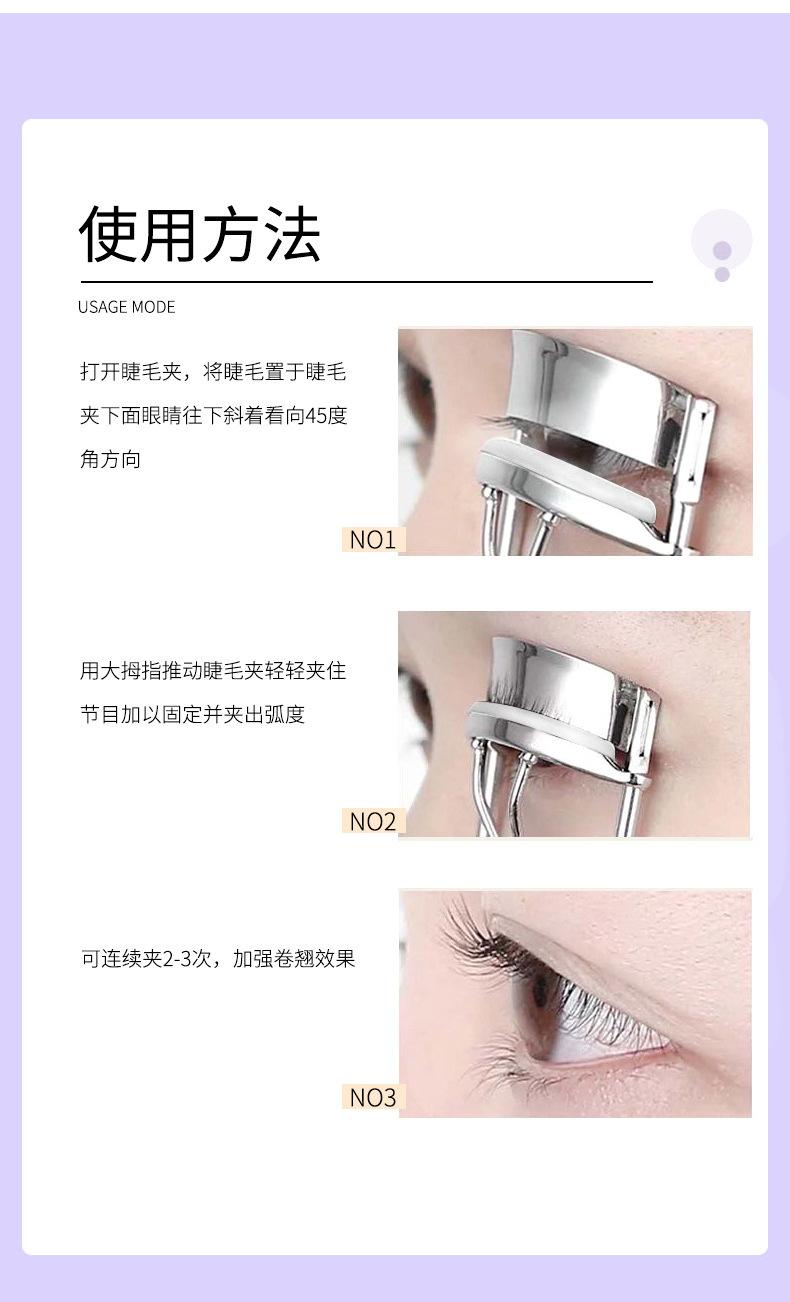 使用方法

USAGE MODE

打开睫毛夹，将睫毛置于睫毛夹下面眼睛往下斜着看向45度角方向

NO1

用大拇指推动睫毛夹轻轻夹住节目加以固定并夹出弧度

NO2

可连续夹2-3次，加强卷翘效果

NO3