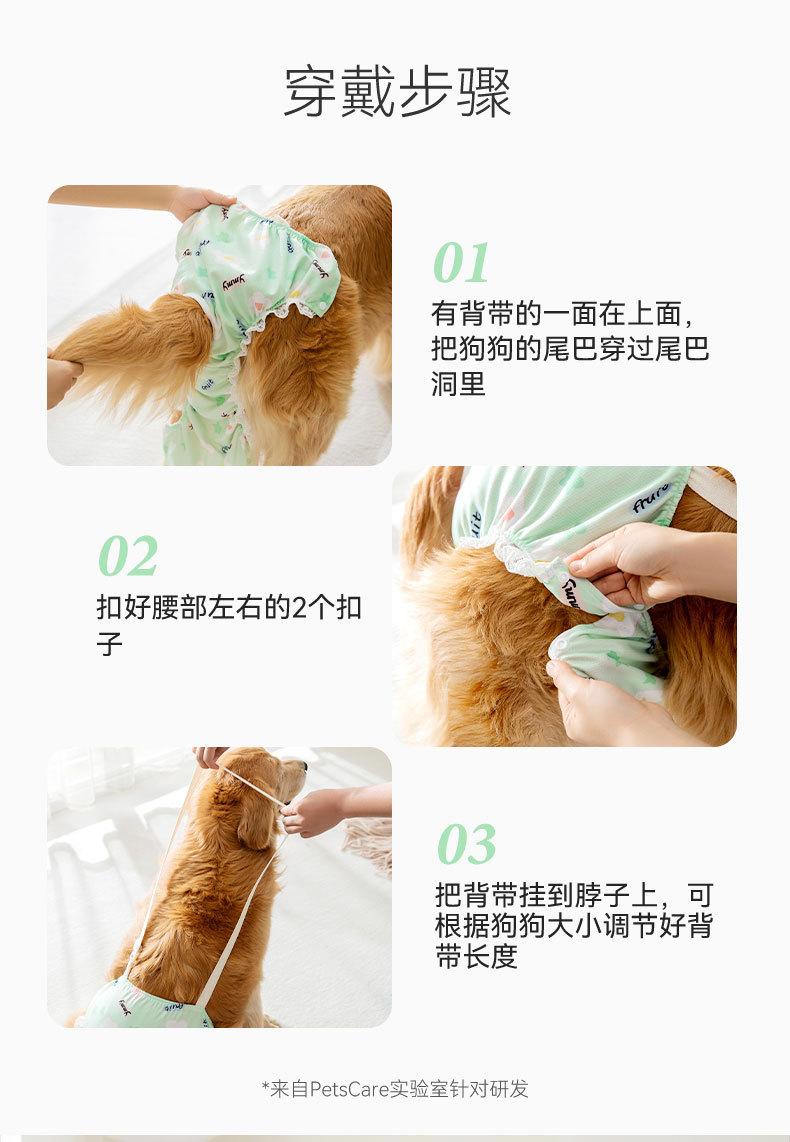 穿戴步骤

01
有背带的一面在上面，把狗狗的尾巴穿过尾巴洞里

02
扣好腰部左右的2个扣子

03
把背带挂到脖子上，可根据狗狗大小调节好背带长度

*来自PetsCare实验室针对研发