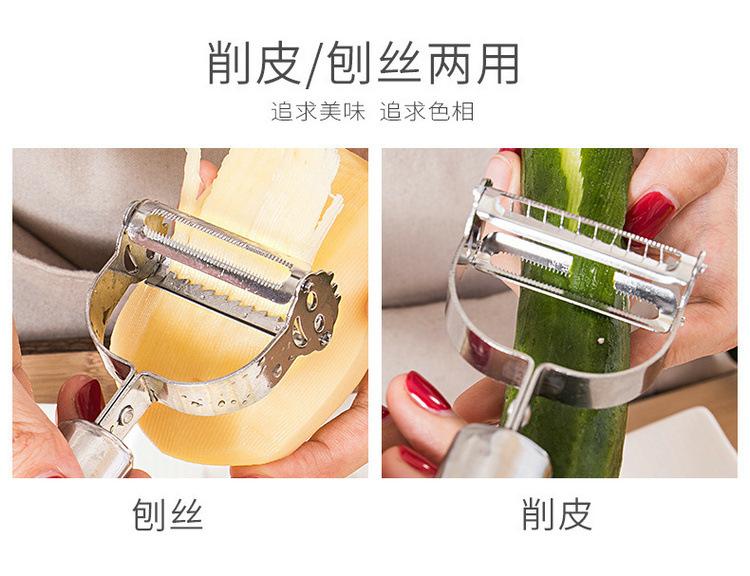 削皮/刨丝两用

追求美味 追求色相

刨丝

削皮