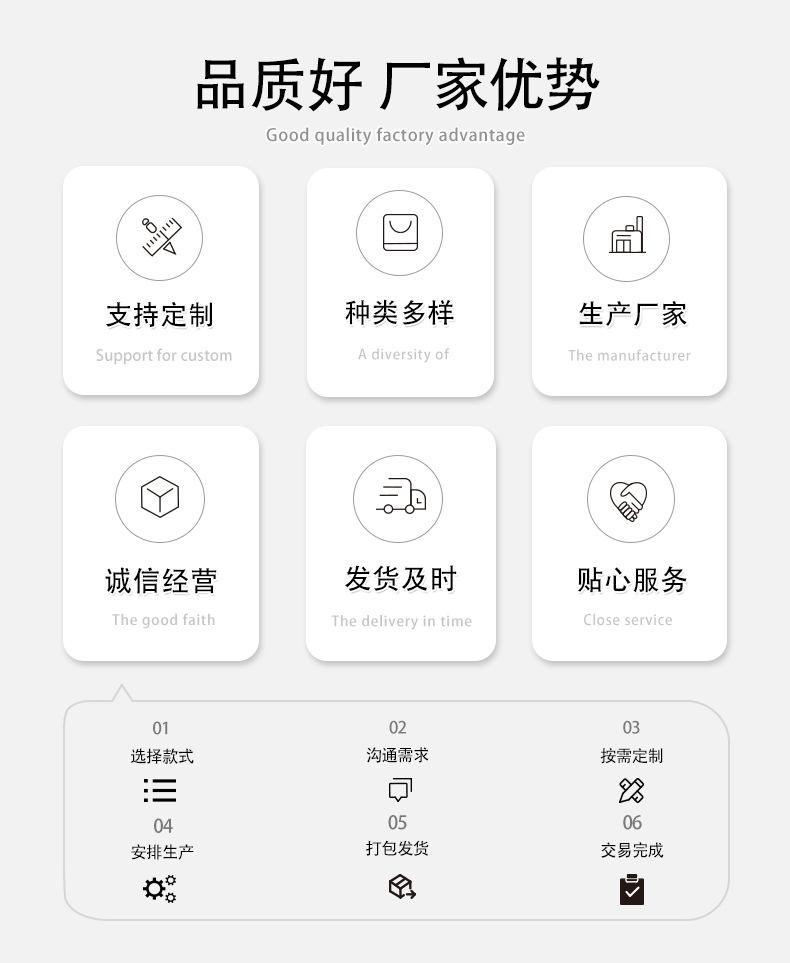 品质好 厂家优势

Good quality factory advantage

支持定制

Support for custom

种类多样

A diversity of

生产厂家

The manufacturer

诚信经营

The good faith

发货及时

The delivery in time

贴心服务

Close service

01
选择款式

02
沟通需求

03
按需定制

04
安排生产

05
打包发货

06
交易完成