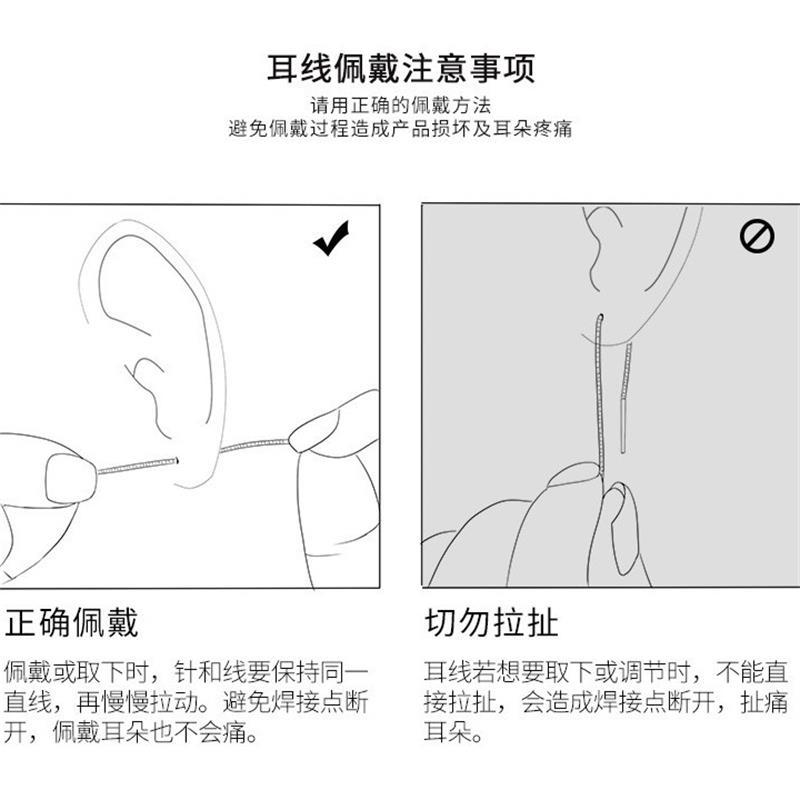 耳线佩戴注意事项

请用正确的佩戴方法
避免佩戴过程造成产品损坏及耳朵疼痛

正确佩戴

佩戴或取下时，针和线要保持同一直线，再慢慢拉动。避免焊接点断开，佩戴耳朵也不会痛。

切勿拉扯

耳线若想要取下或调节时，不能直接拉扯，会造成焊接点断开，扯痛耳朵。