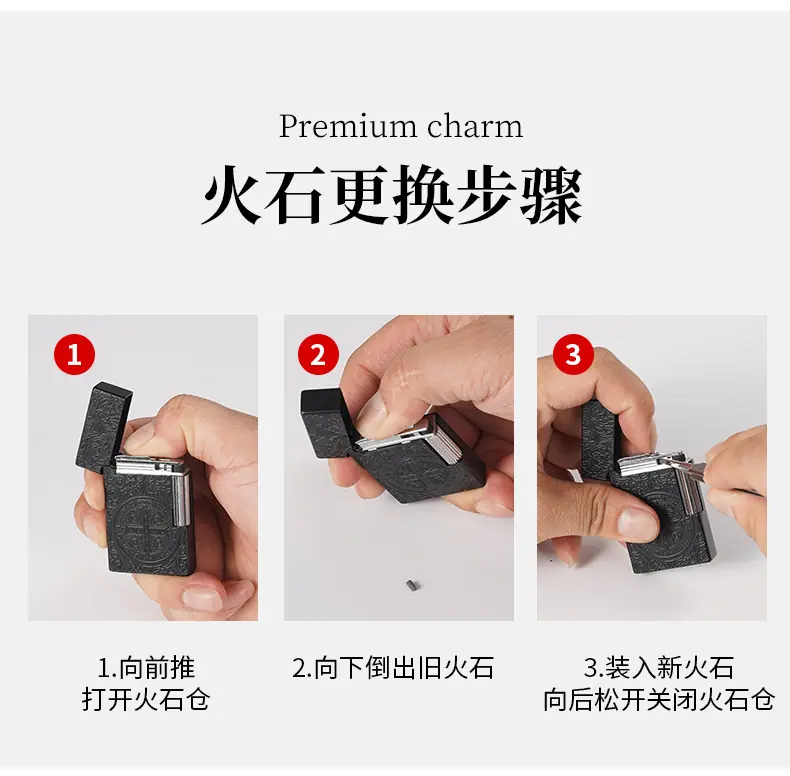 Premium charm

火石更换步骤

1

2

3

1.向前推
打开火石仓

2.向下倒出旧火石

3.装入新火石
向后松开关闭火石仓