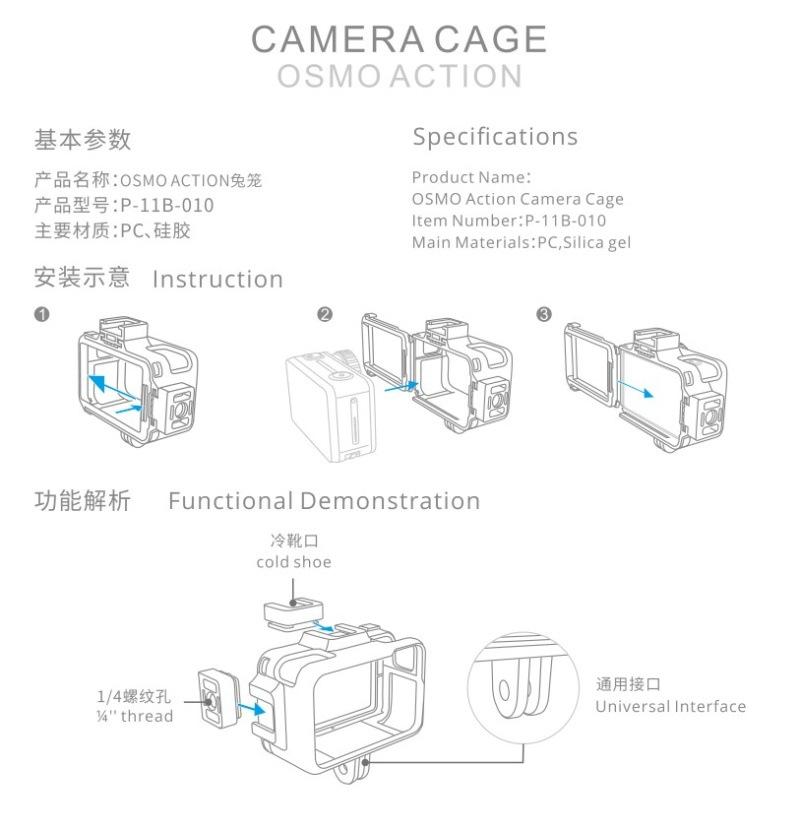 CAMERA CAGE
OSMO ACTION

基本参数

产品名称:OSMO ACTION兔笼
产品型号:P-11B-010
主要材质:PC、硅胶

Specifications

Product Name:
OSMO Action Camera Cage
Item Number:P-11B-010
Main Materials:PC,Silica gel

安装示意 Instruction

❶

❷

❸

功能解析 Functional Demonstration

冷靴口
cold shoe

1/4螺纹孔
¼'' thread

通用接口
Universal Interface