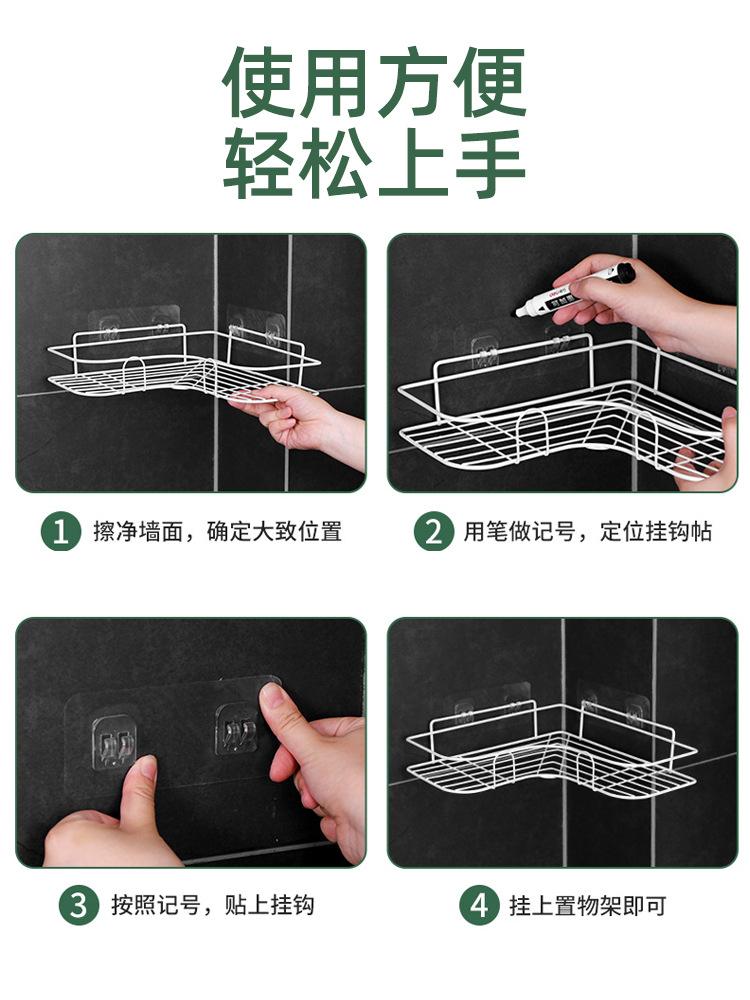 使用方便
轻松上手

1 擦净墙面，确定大致位置

2 用笔做记号，定位挂钩帖

3 按照记号，贴上挂钩

4 挂上置物架即可