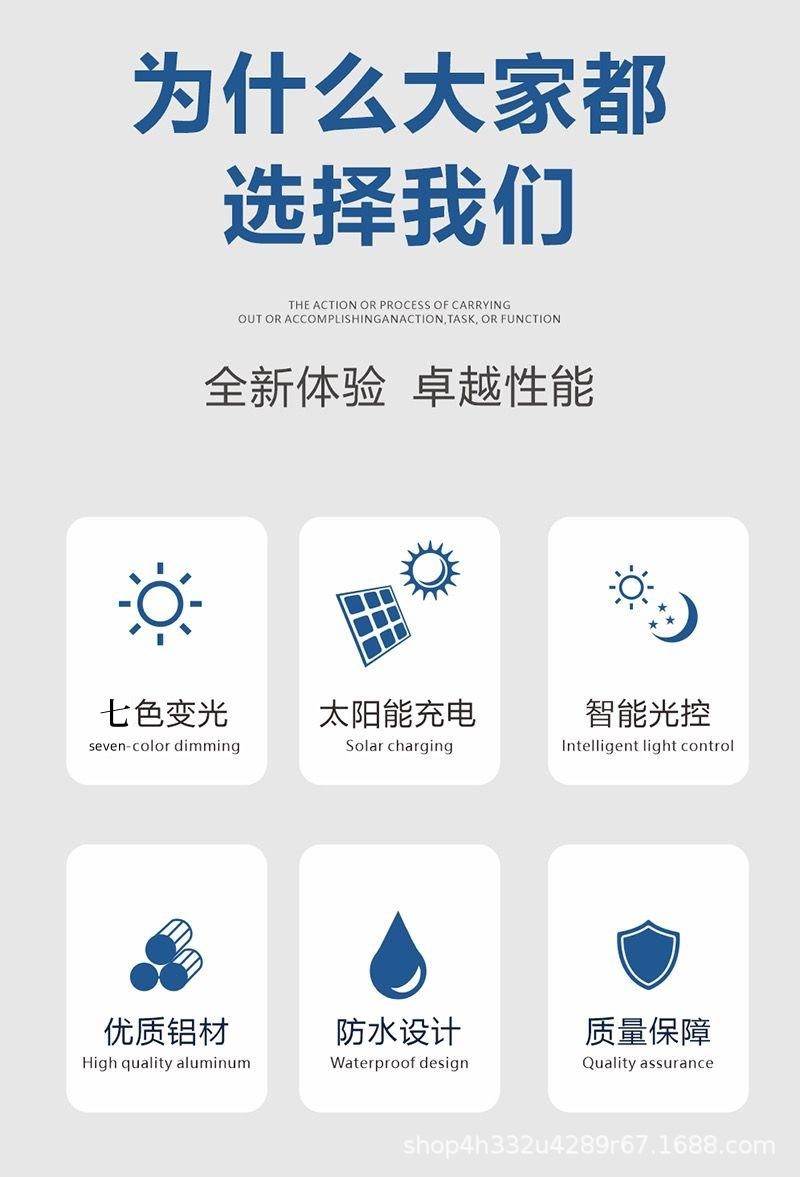 为什么大家都
选择我们

THE ACTION OR PROCESS OF CARRYING
OUT OR ACCOMPLISHINGANACTION,TASK, OR FUNCTION

全新体验 卓越性能

七色变光
seven-color dimming

太阳能充电
Solar charging

智能光控
Intelligent light control

优质铝材
High quality aluminum

防水设计
Waterproof design

质量保障
Quality assurance

shop4h332u4289r67.1688.com