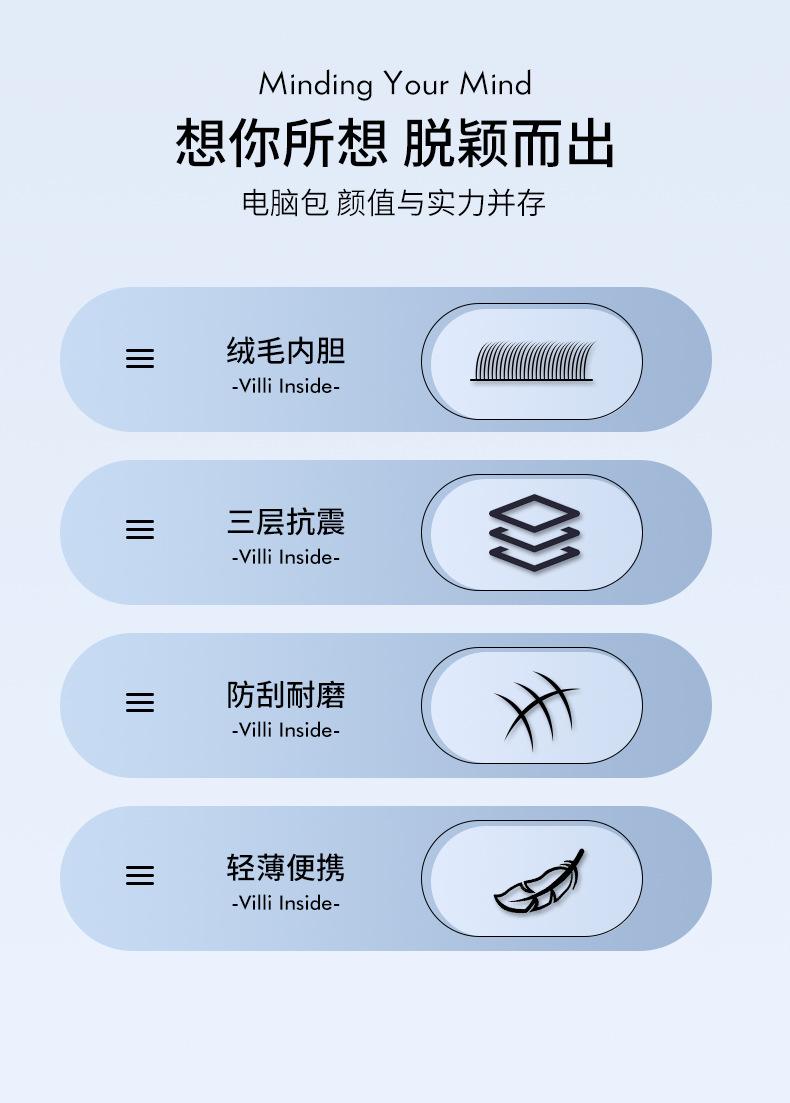 Minding Your Mind

想你所想 脱颖而出

电脑包 颜值与实力并存

绒毛内胆
-Villi Inside-

三层抗震
-Villi Inside-

防刮耐磨
-Villi Inside-

轻薄便携
-Villi Inside-