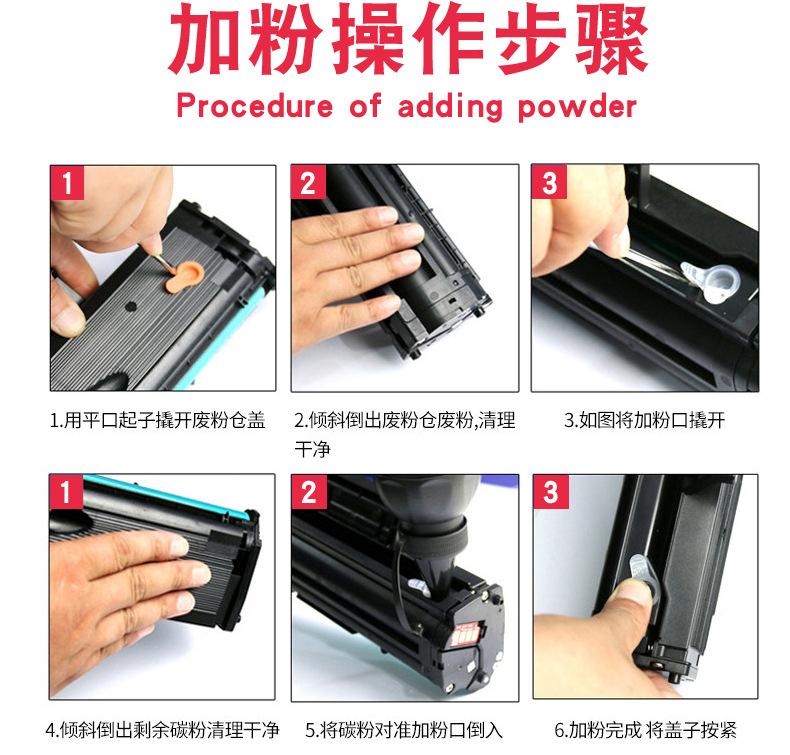 加粉操作步骤

Procedure of adding powder

1

1.用平口起子撬开废粉仓盖

2

2.倾斜倒出废粉仓废粉,清理干净

3

3.如图将加粉口撬开

1

4.倾斜倒出剩余碳粉清理干净

2

5.将碳粉对准加粉口倒入

3

6.加粉完成 将盖子按紧