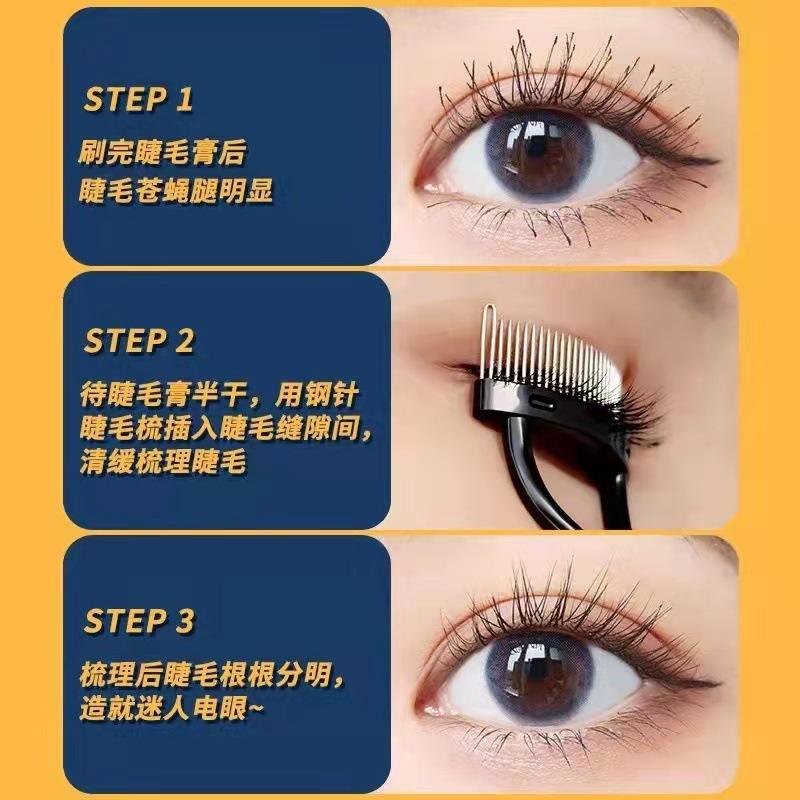 STEP 1
刷完睫毛膏后
睫毛苍蝇腿明显

STEP 2
待睫毛膏半干，用钢针
睫毛梳插入睫毛缝隙间，
清缓梳理睫毛

STEP 3
梳理后睫毛根根分明，
造就迷人电眼~