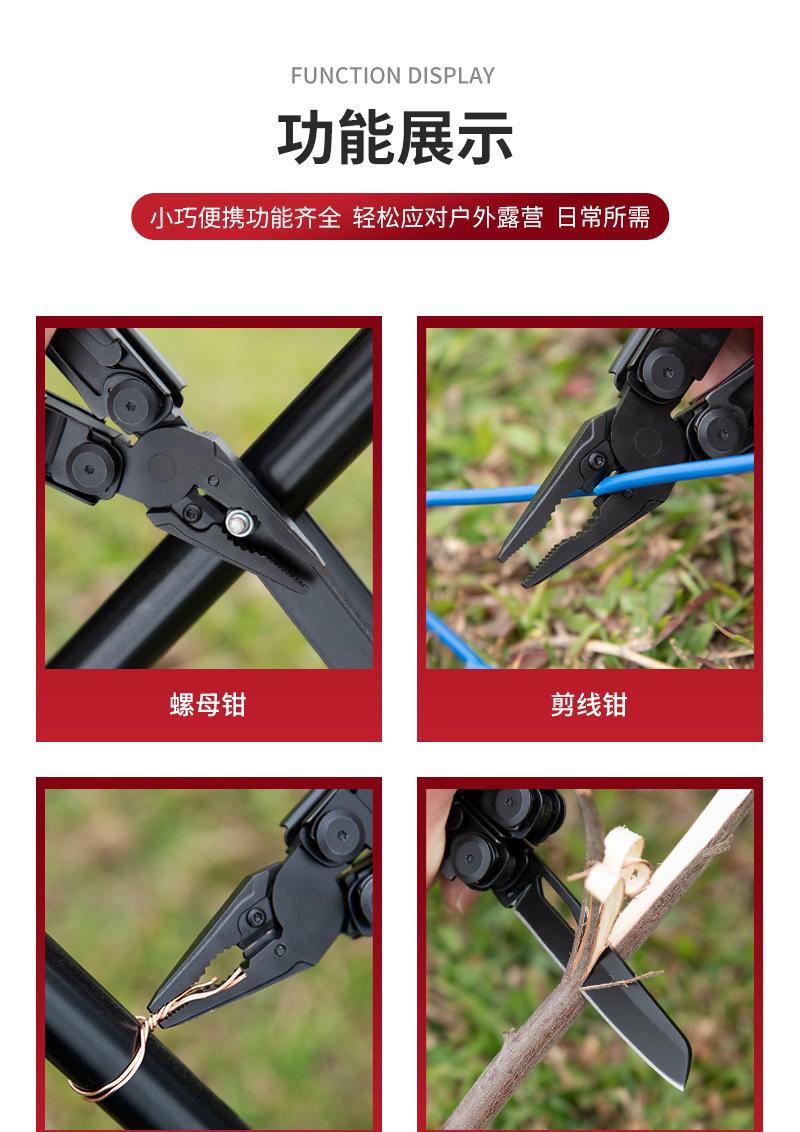 FUNCTION DISPLAY

功能展示

小巧便携功能齐全 轻松应对户外露营 日常所需

螺母钳

剪线钳