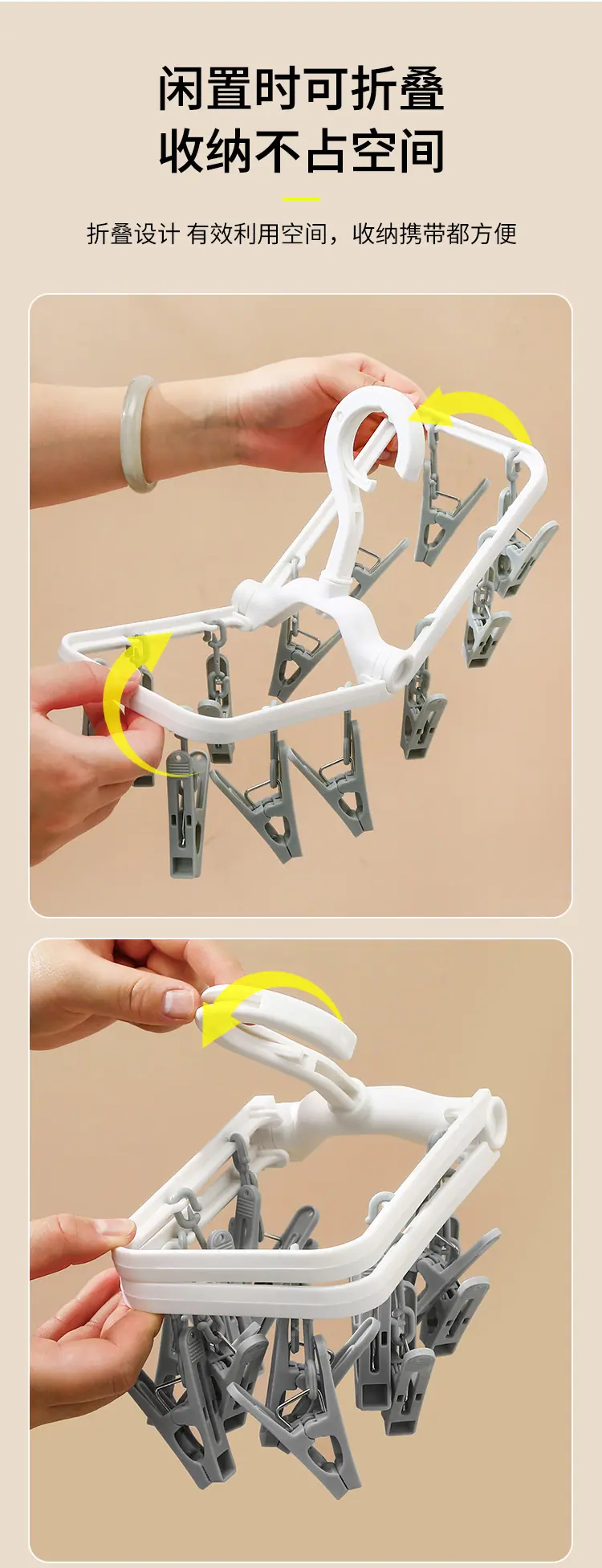 闲置时可折叠
收纳不占空间

折叠设计 有效利用空间，收纳携带都方便