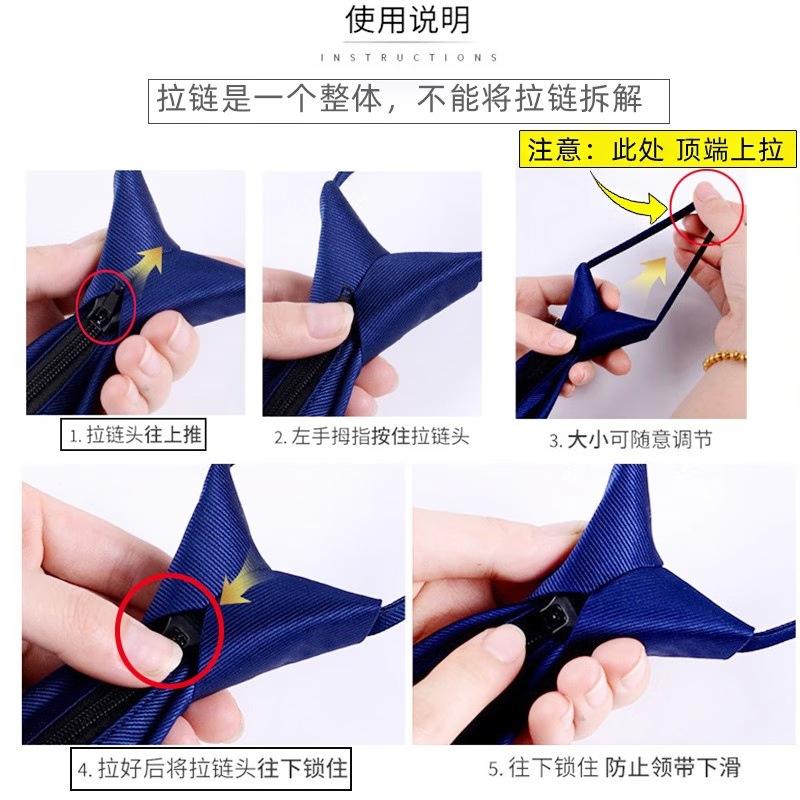 使用说明

INSTRUCTIONS

拉链是一个整体，不能将拉链拆解

注意：此处 顶端上拉

1. 拉链头往上推

2. 左手拇指按住拉链头

3. 大小可随意调节

4. 拉好后将拉链头往下锁住

5. 往下锁住 防止领带下滑