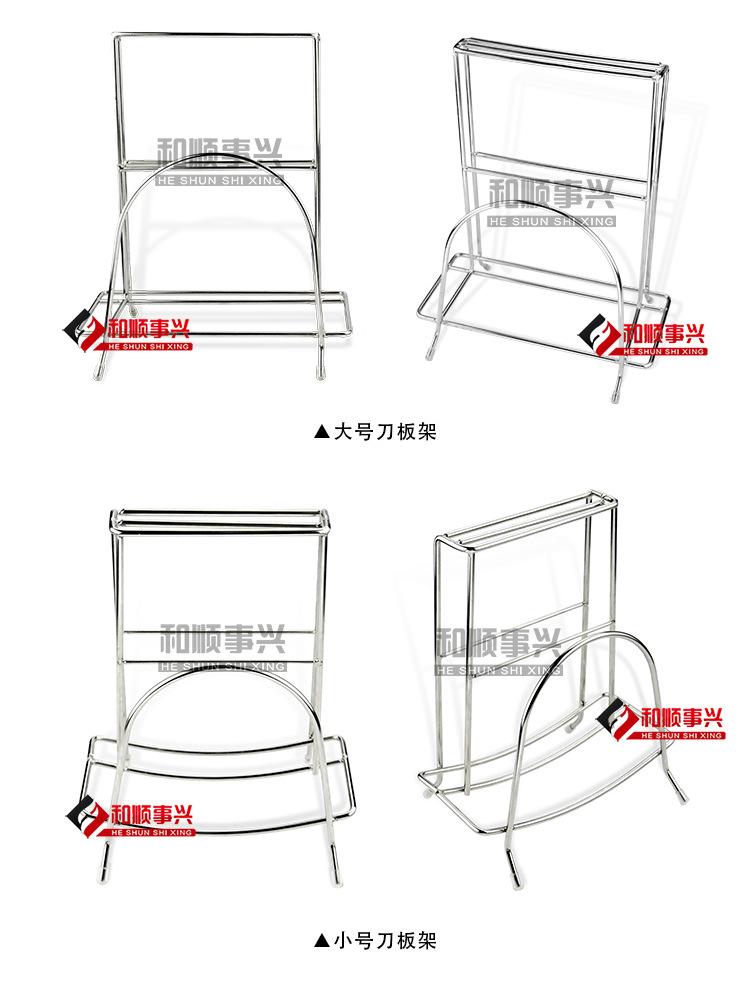 和顺事兴
HE SHUN SHI XING

和顺事兴
HE SHUN SHI XING

和顺事兴
HE SHUN SHI XING

和顺事兴
HE SHUN SHI XING

▲大号刀板架

和顺事兴
HE SHUN SHI XING

和顺事兴
HE SHUN SHI XING

和顺事兴
HE SHUN SHI XING

和顺事兴
HE SHUN SHI XING

▲小号刀板架