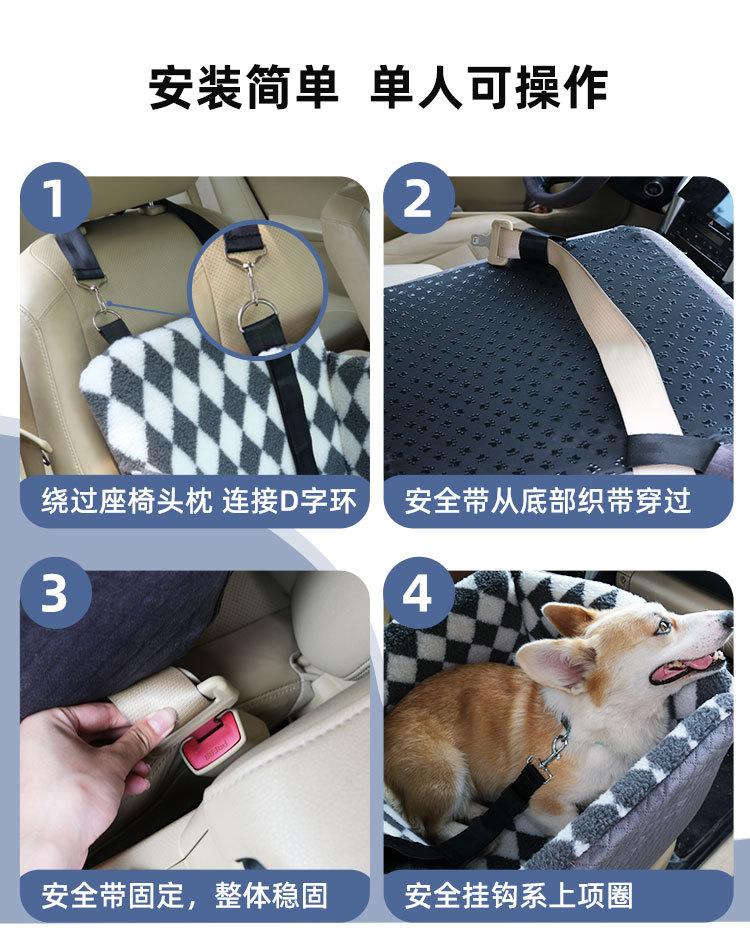 安装简单 单人可操作

1
绕过座椅头枕 连接D字环

2
安全带从底部织带穿过

3
安全带固定，整体稳固

4
安全挂钩系上项圈