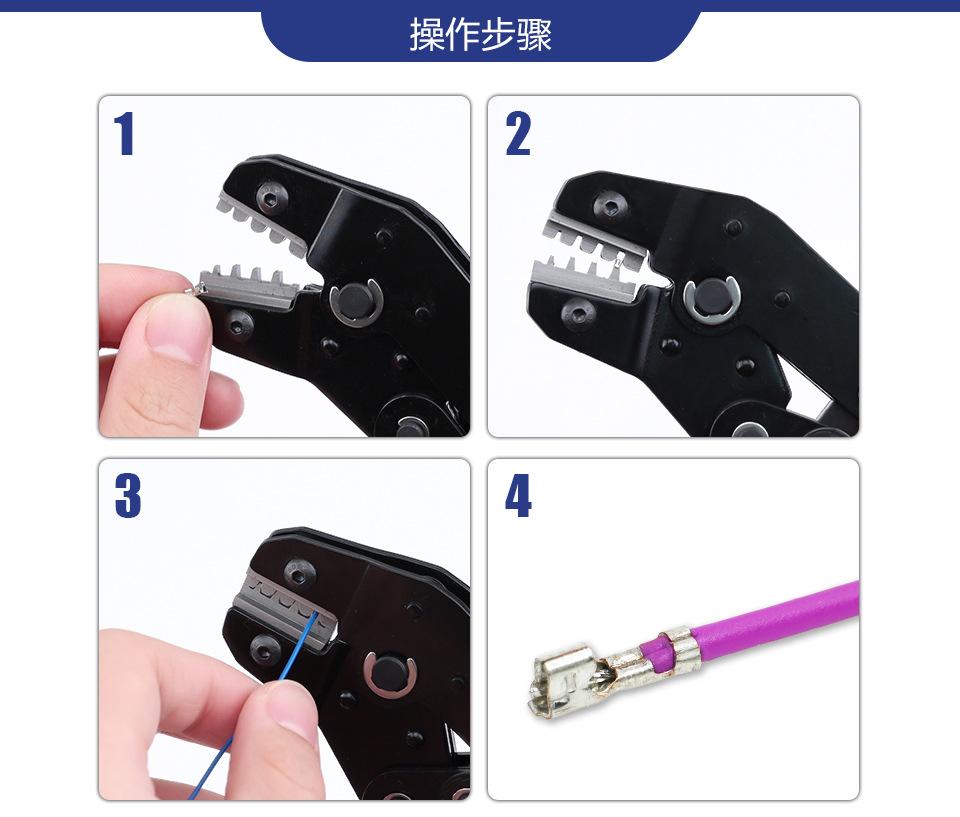 操作步骤

1

2

3

4