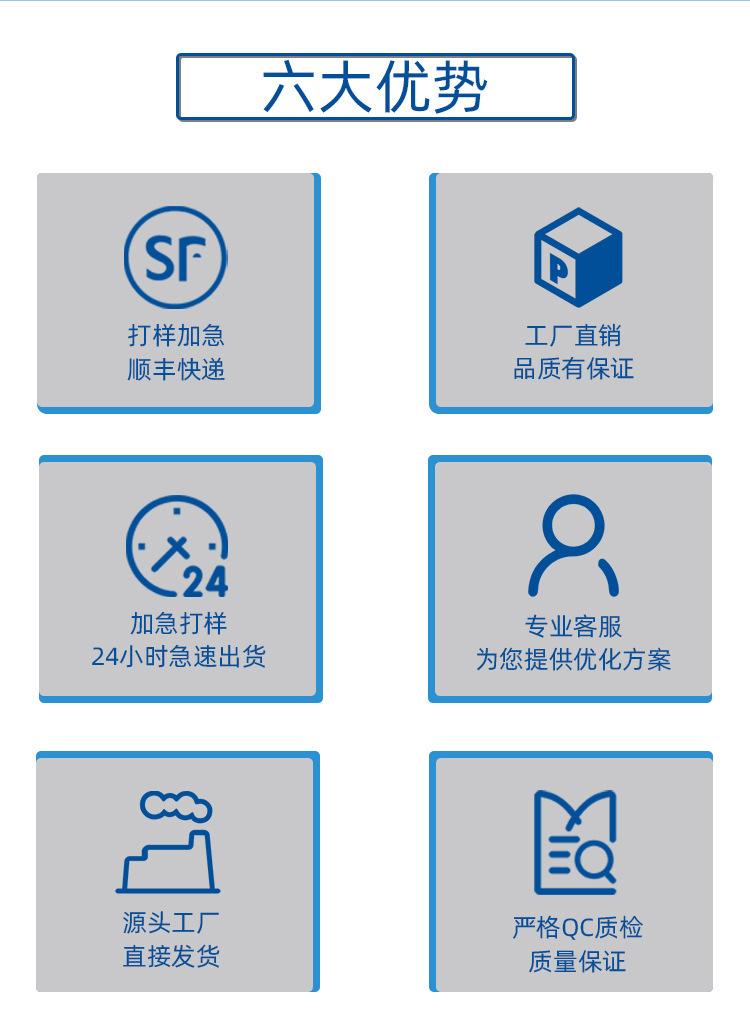 六大优势

SF

打样加急
顺丰快递

P

工厂直销
品质有保证

24

加急打样
24小时急速出货

专业客服
为您提供优化方案

源头工厂
直接发货

严格QC质检
质量保证