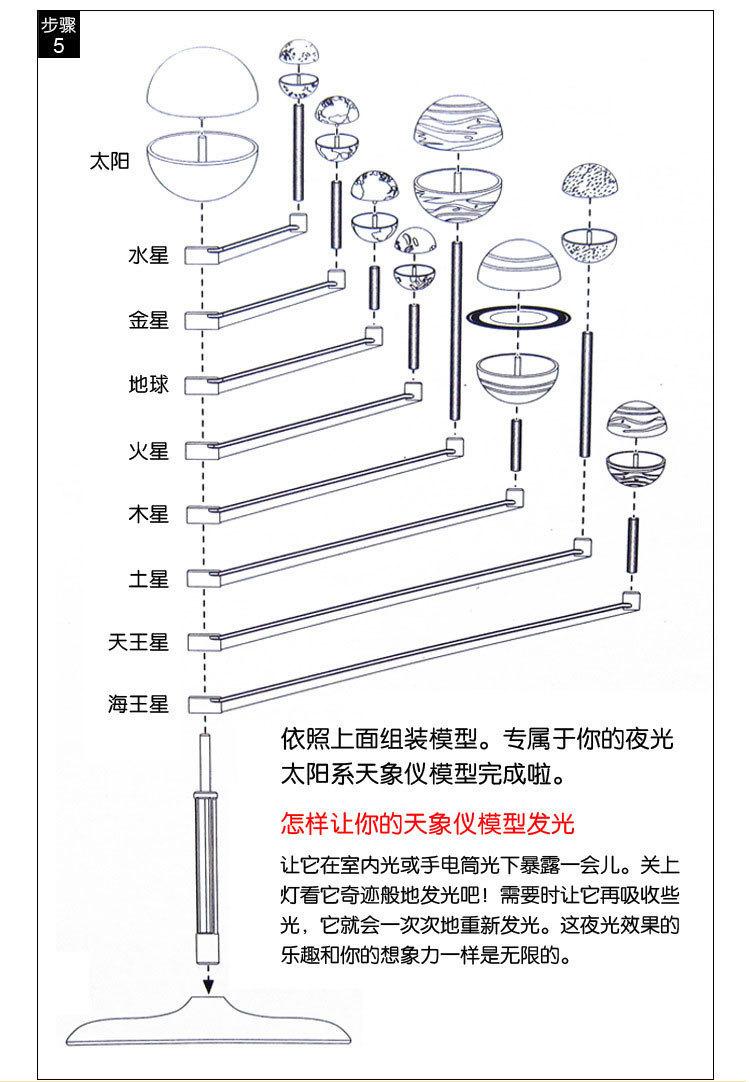 步骤
5

太阳

水星

金星

地球

火星

木星

土星

天王星

海王星

依照上面组装模型。专属于你的夜光太阳系天象仪模型完成啦。

怎样让你的天象仪模型发光

让它在室内光或手电筒光下暴露一会儿。关上灯看它奇迹般地发光吧！需要时让它再吸收些光，它就会一次次地重新发光。这夜光效果的乐趣和你的想象力一样是无限的。